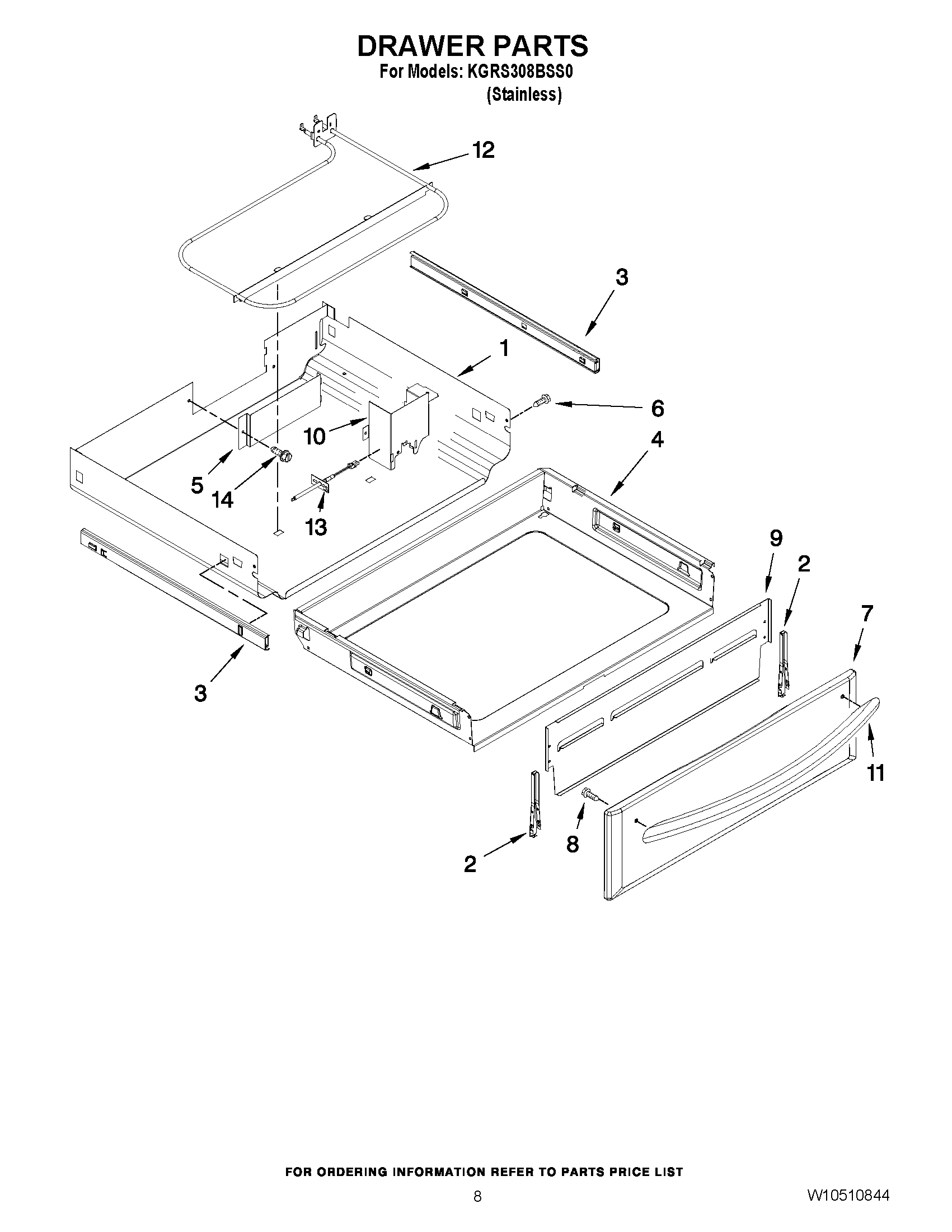 DRAWER PARTS
For Models: KGRS308BSS0
(Stainless)

12
3
1
6
10
4
5
14
13
9
2
7
3
11
8
2

FOR ORDERING INFORMATION REFER TO PARTS PRICE LIST

8

W10510844