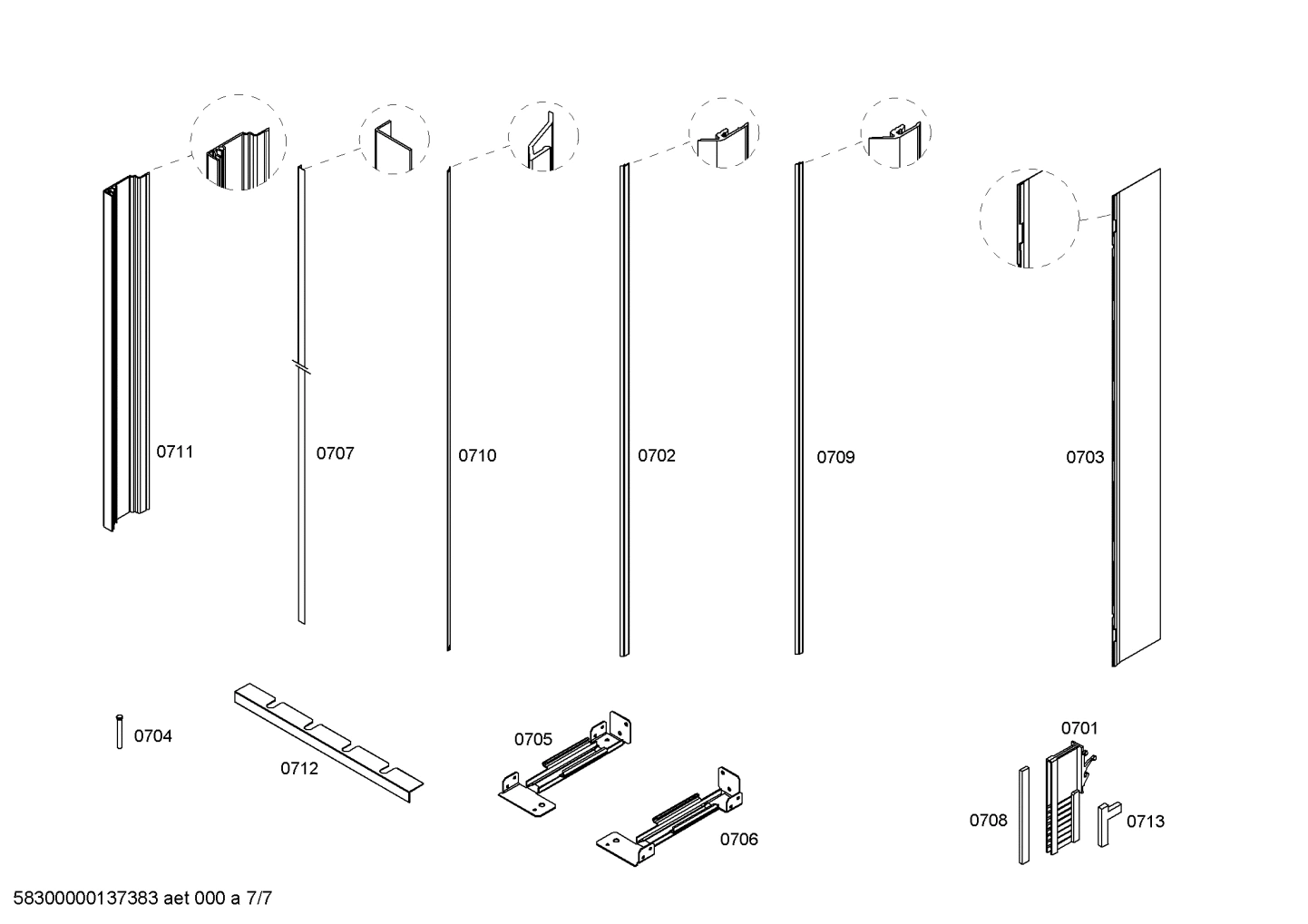 0711
0707
0710
0702
0709
0703
0704
0712
0705
0706
0701
0708
0713

58300000137383 aet 000 a 7/7