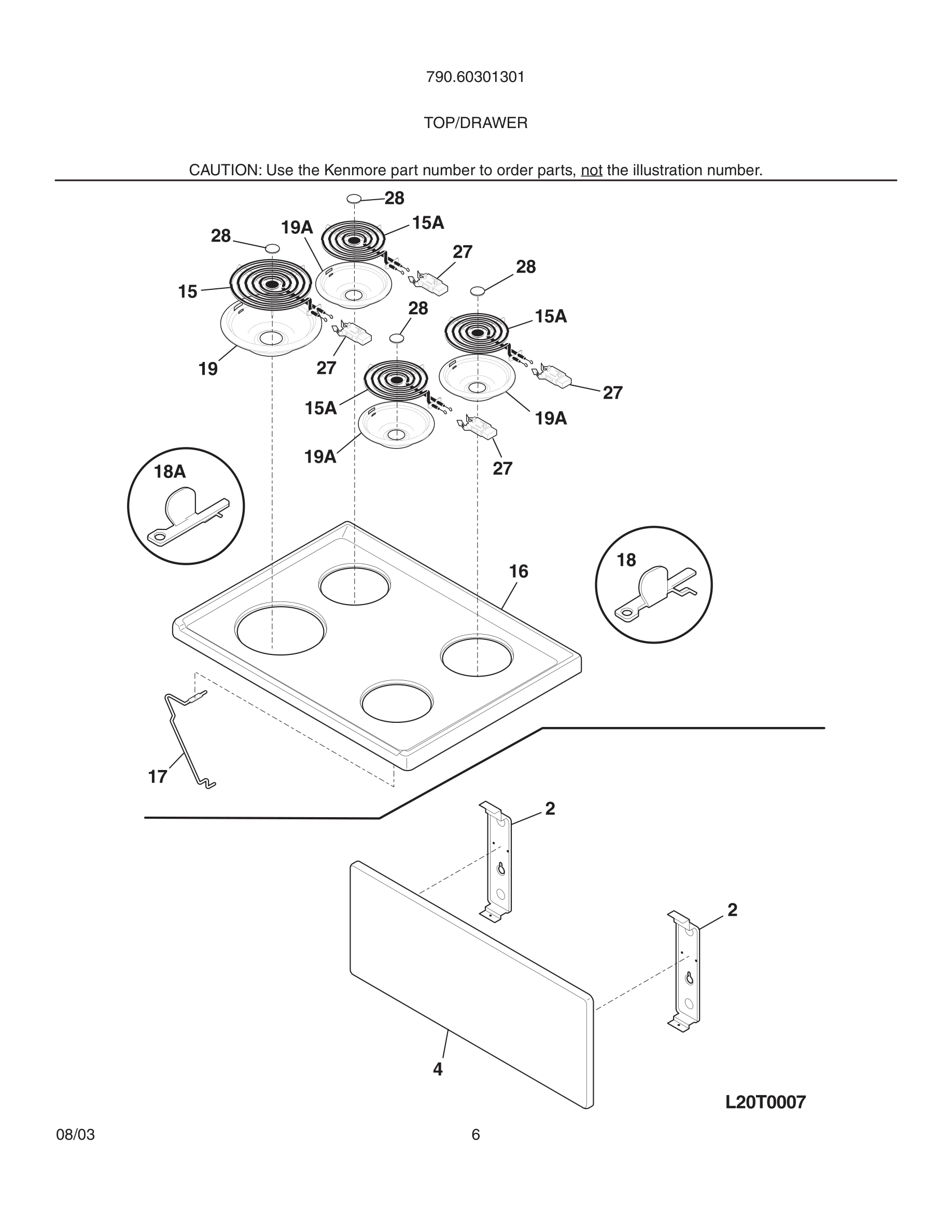 790.60301301

TOP/DRAWER

CAUTION: Use the Kenmore part number to order parts, not the illustration number.

28
28
19A
15A
27
28
15
28
15A
19
27
27
15A
19A
19A
27
18A
16
18
17
2
2
4
L20T0007

08/03
6