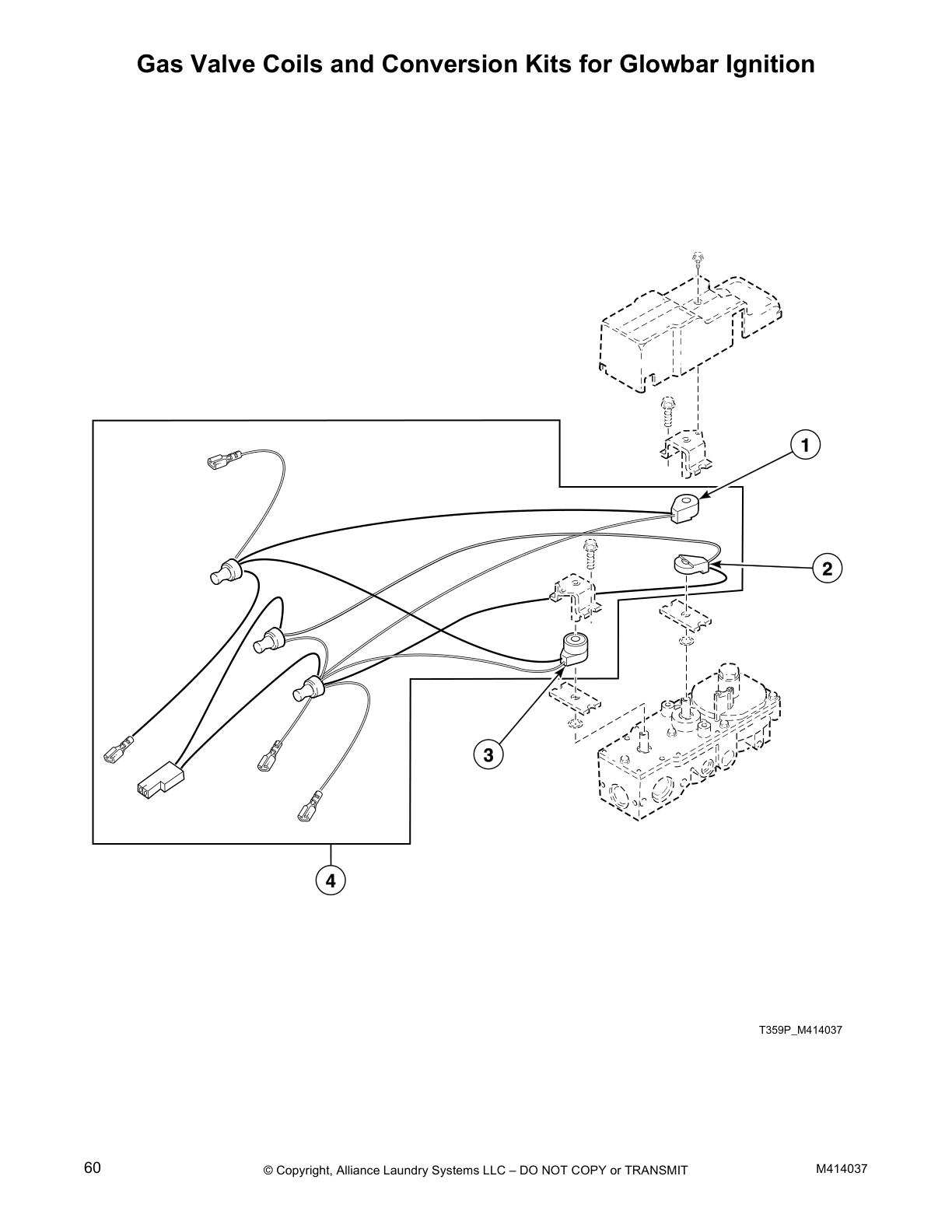 Gas Valve Coils and Conversion Kits for Glowbar Ignition

1

2

3

4

T359P_M414037

60

© Copyright, Alliance Laundry Systems LLC – DO NOT COPY or TRANSMIT

M414037