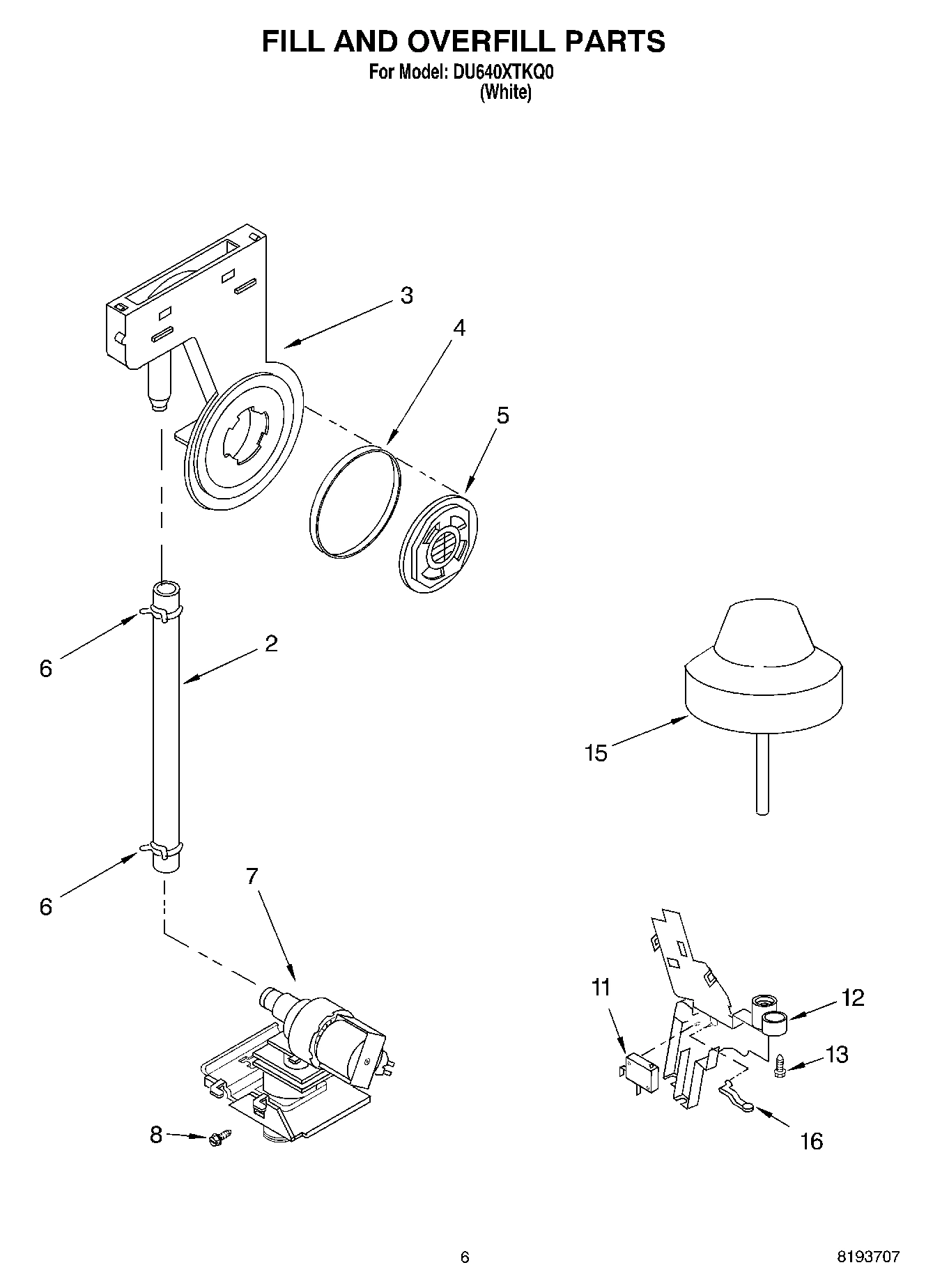 FILL AND OVERFILL PARTS
For Model: DU640XTKQ0
(White)

3
4
5
6
2
15
6
7
11
12
13
8
16

6

8193707