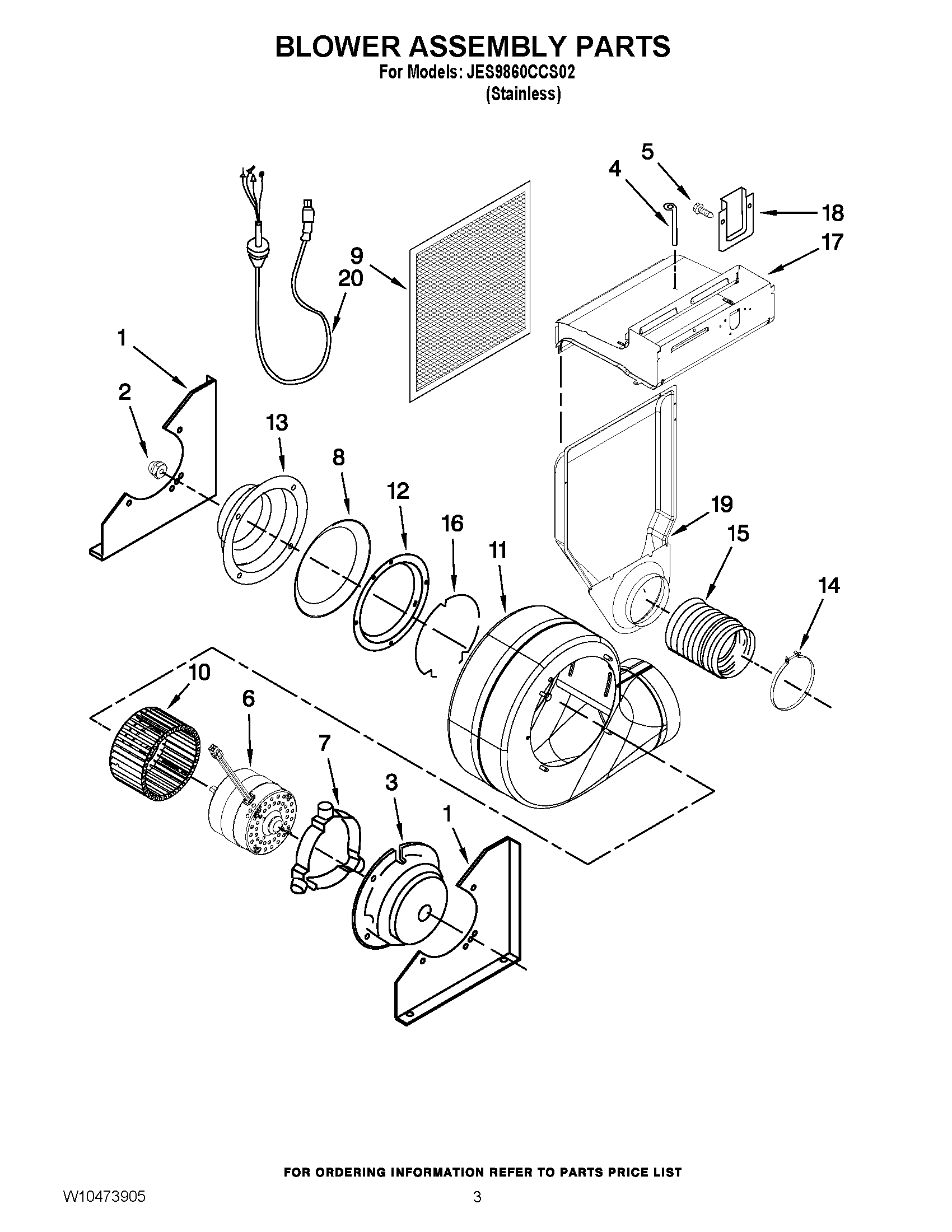 BLOWER ASSEMBLY PARTS
For Models: JES9860CCS02
(Stainless)

5
4
18
17
9
20
1
2
13
8
12
16
11
19
15
14
10
6
7
3
1

FOR ORDERING INFORMATION REFER TO PARTS PRICE LIST

W10473905

3