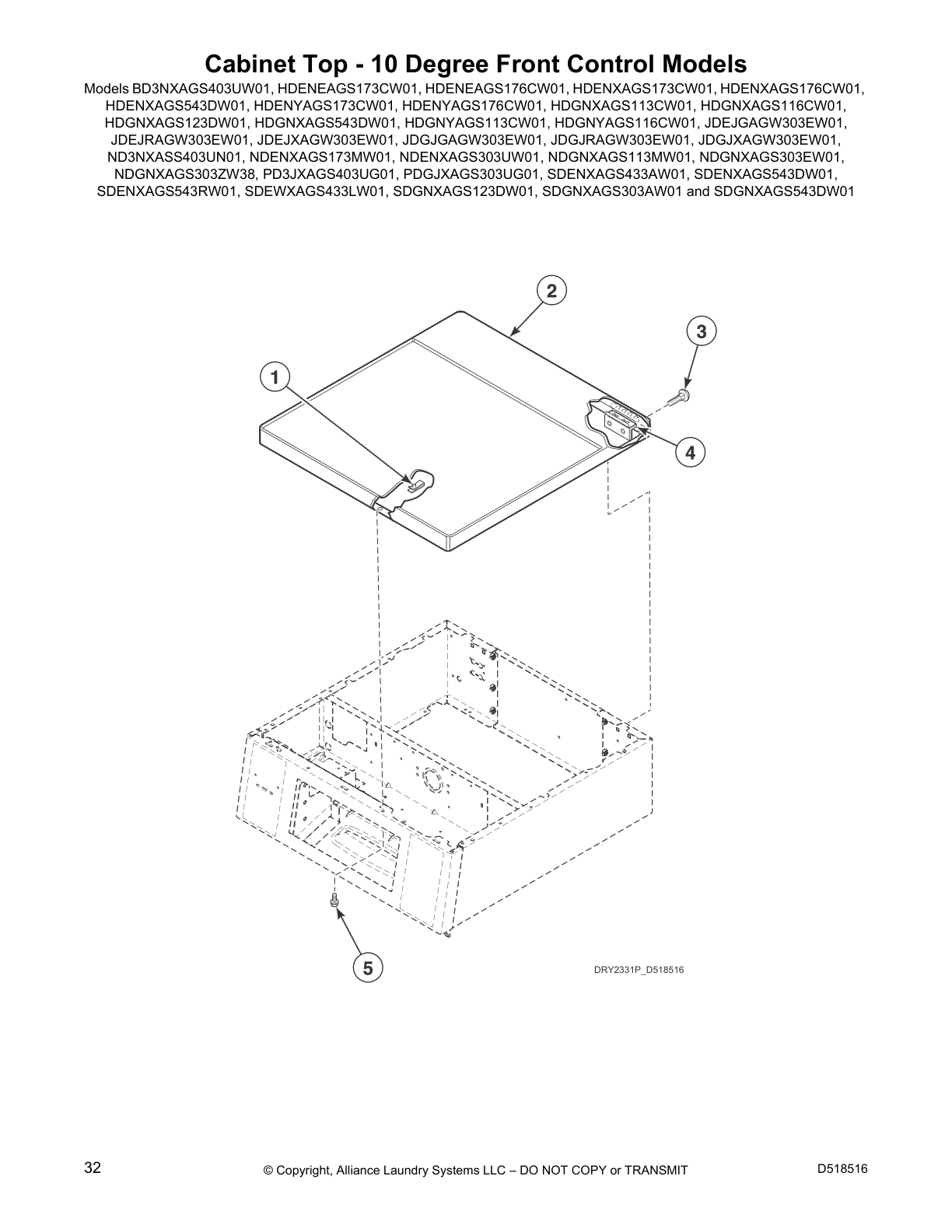 Cabinet Top - 10 Degree Front Control Models

Models BD3NXAGS403UW01, HDENEAGS173CW01, HDENEAGS176CW01, HDENXAGS173CW01, HDENXAGS176CW01, HDENXAGS543DW01, HDENYAGS173CW01, HDENYAGS176CW01, HDGNXAGS113CW01, HDGNXAGS116CW01, HDGNXAGS123DW01, HDGNXAGS543DW01, HDGNYAGS113CW01, HDGNYAGS116CW01, JDEJGAGW303EW01, JDEJRAGW303EW01, JDEJXAGW303EW01, JDGJGAGW303EW01, JDGJRAGW303EW01, JDGJXAGW303EW01, ND3NXASS403UN01, NDENXAGS173MW01, NDENXAGS303UW01, NDGNXAGS113MW01, NDGNXAGS303EW01, NDGNXAGS303ZW38, PD3JXAGS403UG01, PDGJXAGS303UG01, SDENXAGS433AW01, SDENXAGS543DW01, SDENXAGS543RW01, SDEWXAGS433LW01, SDGNXAGS123DW01, SDGNXAGS303AW01 and SDGNXAGS543DW01

2

3

1

4

5

DRY2331P_D518516

32

© Copyright, Alliance Laundry Systems LLC – DO NOT COPY or TRANSMIT

D518516