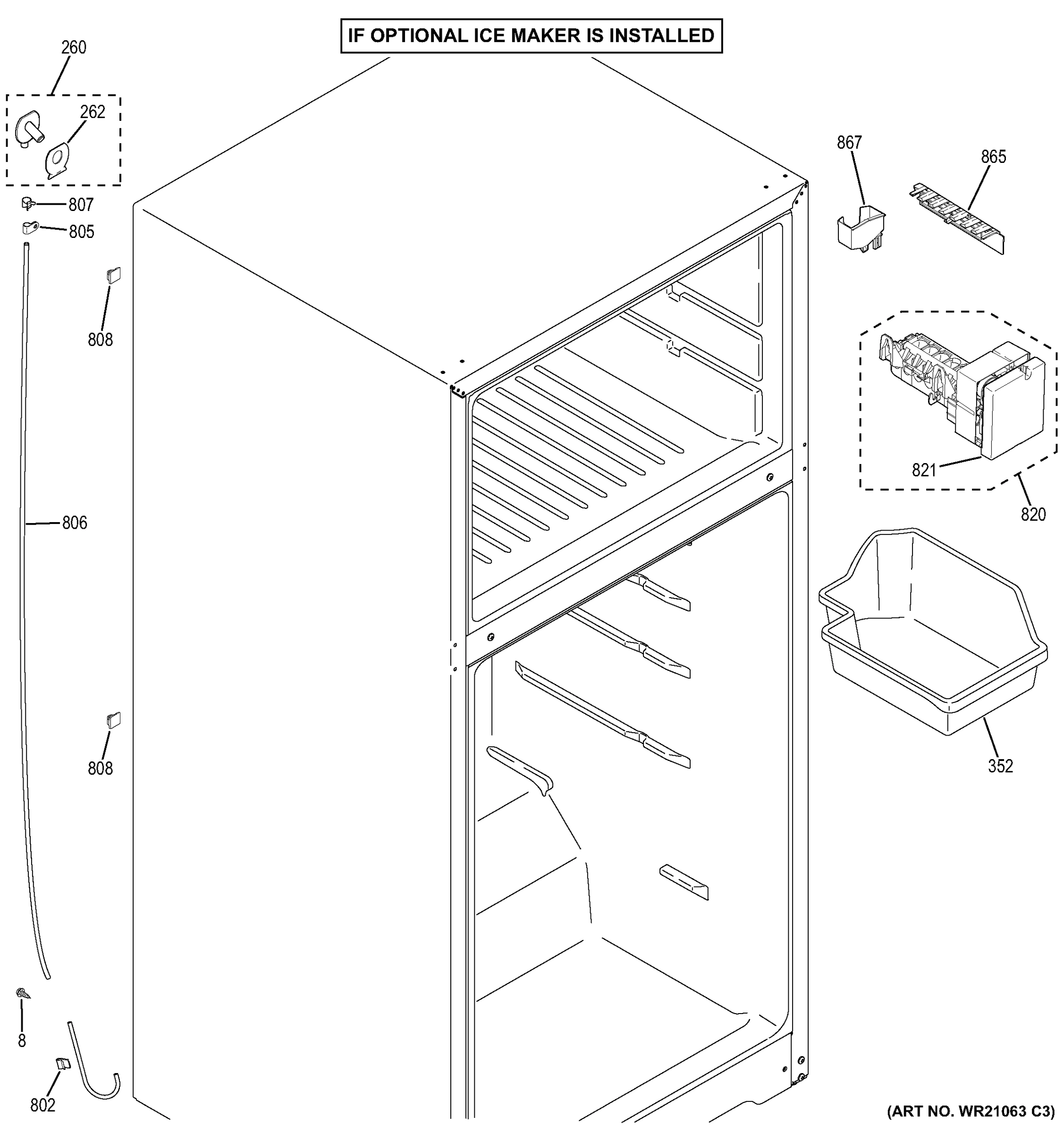 IF OPTIONAL ICE MAKER IS INSTALLED

260
262
807
805
808
806
808
8
802

867
865
821
820
352

(ART NO. WR21063 C3)