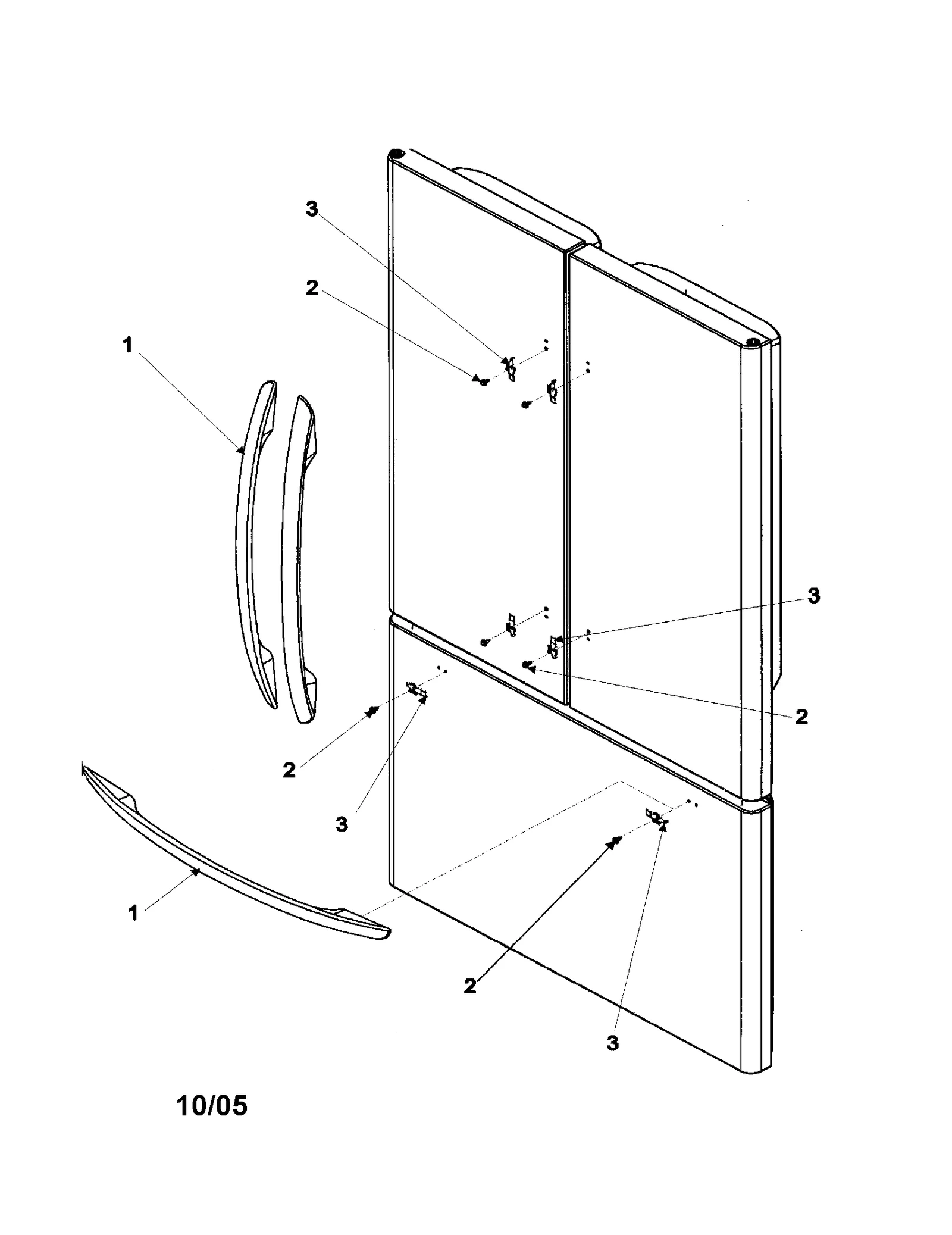 3

2

1

3

2

2

3

1

2

3

10/05