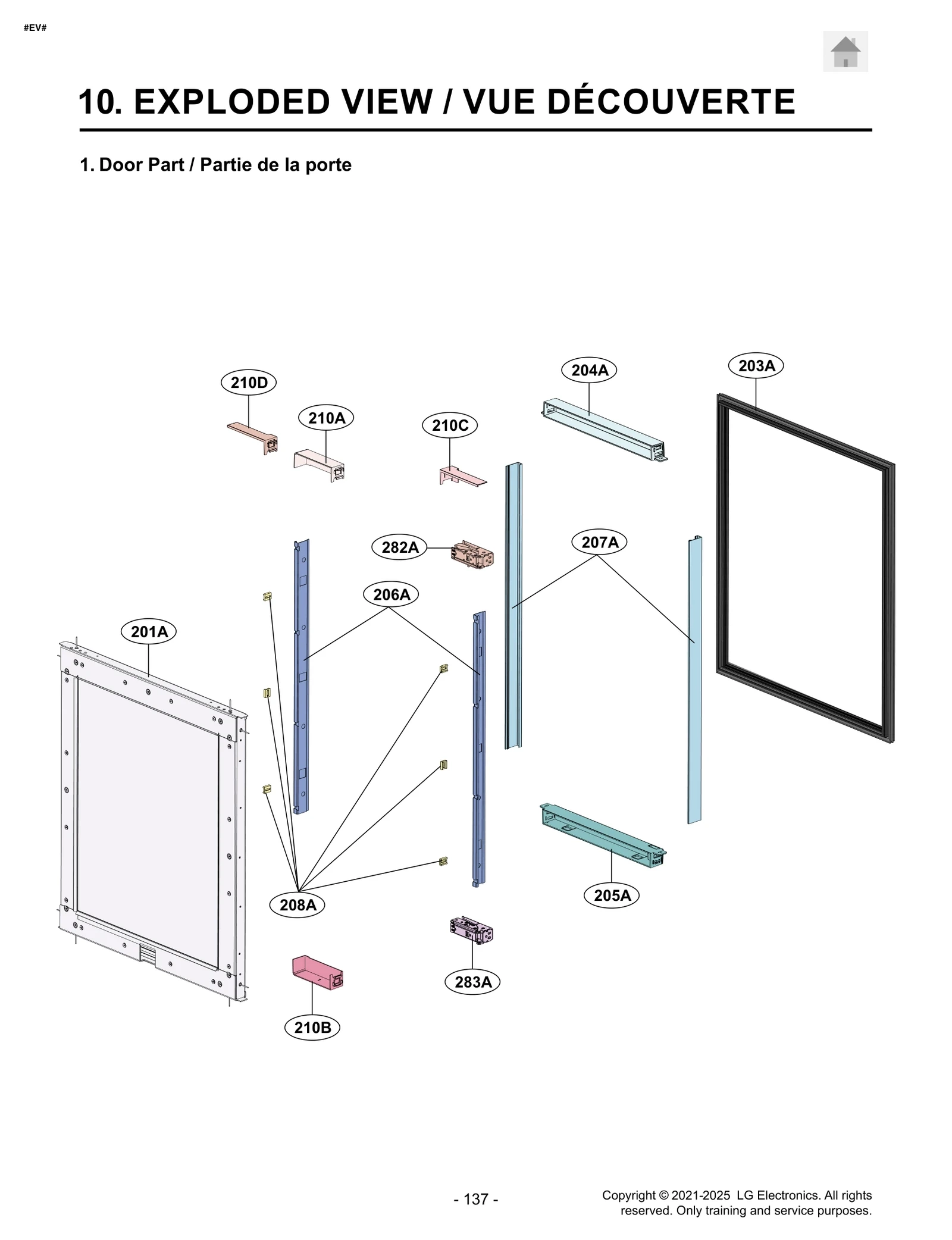 #EV#

10. EXPLODED VIEW / VUE DÉCOUVERTE

1. Door Part / Partie de la porte

210D

210A

210C

204A

203A

282A

207A

206A

201A

208A

205A

283A

210B

- 137 -

Copyright © 2021-2025 LG Electronics. All rights reserved. Only training and service purposes.