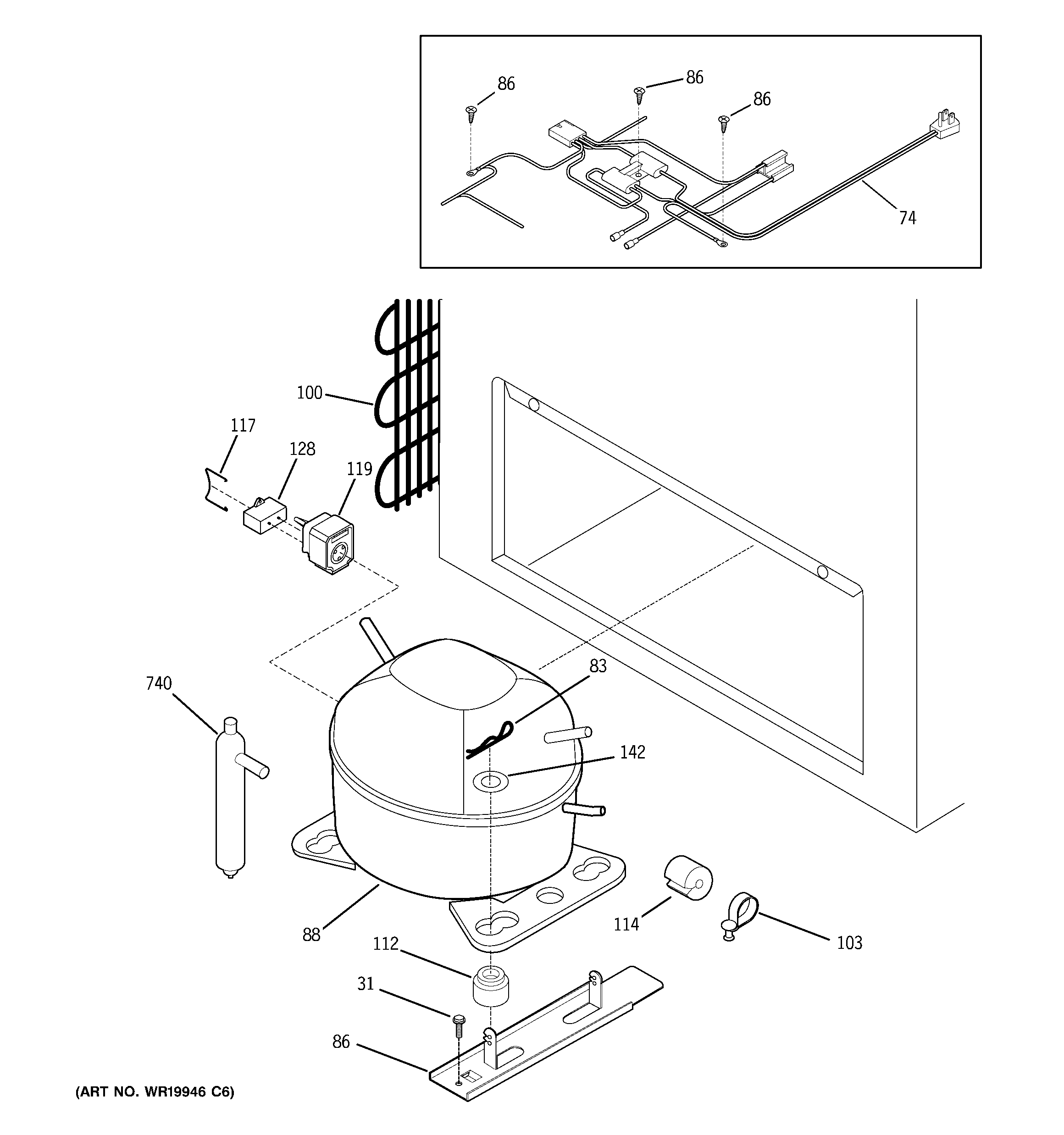 86
86
86
74
100
117
128
119
740
83
142
88
114
103
112
31
86
(ART NO. WR19946 C6)