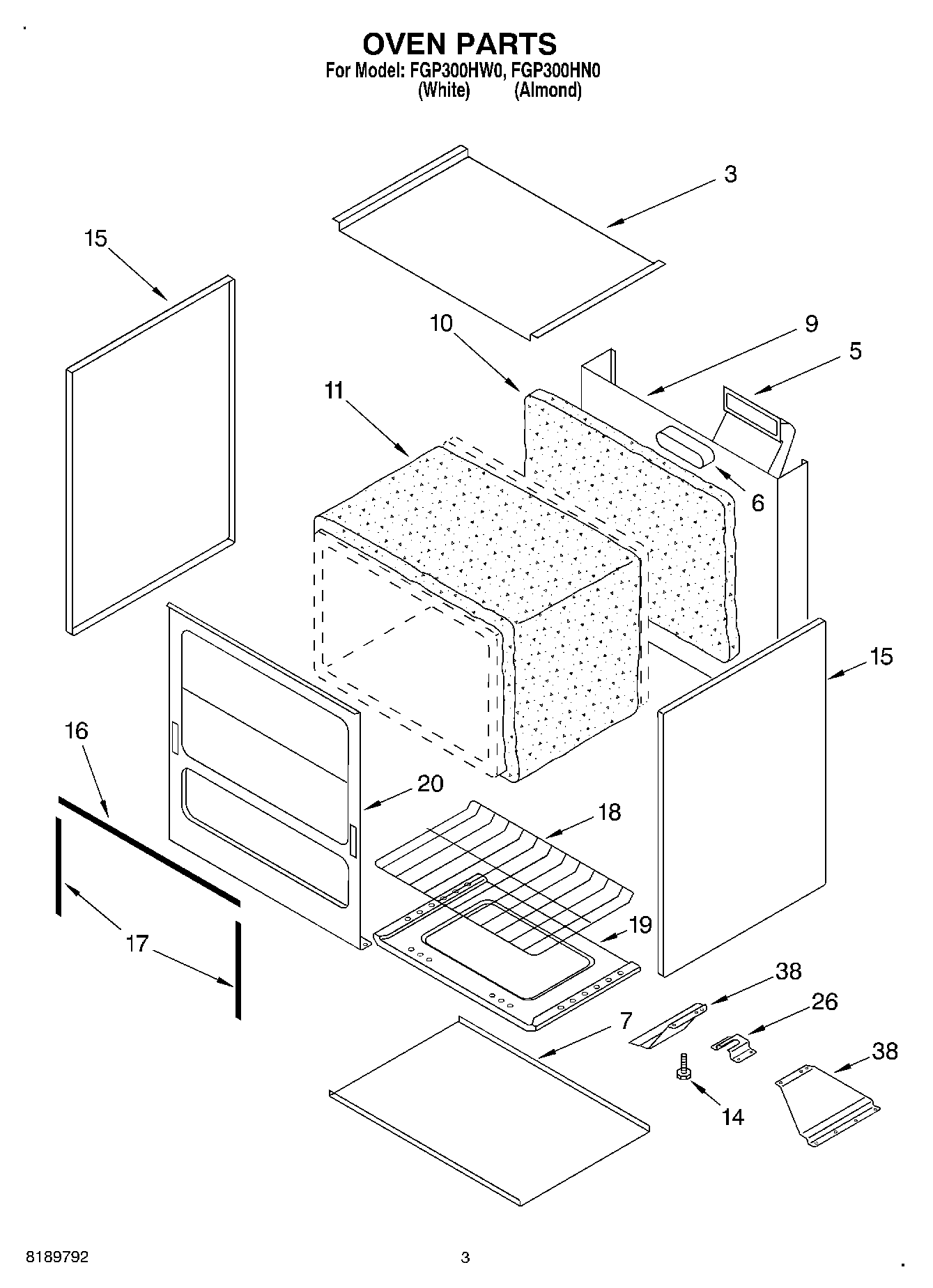 OVEN PARTS
For Model: FGP300HW0, FGP300HN0
(White) (Almond)

3
15
10
9
5
11
6
15
16
20
18
19
17
38
26
7
38
14

8189792
3