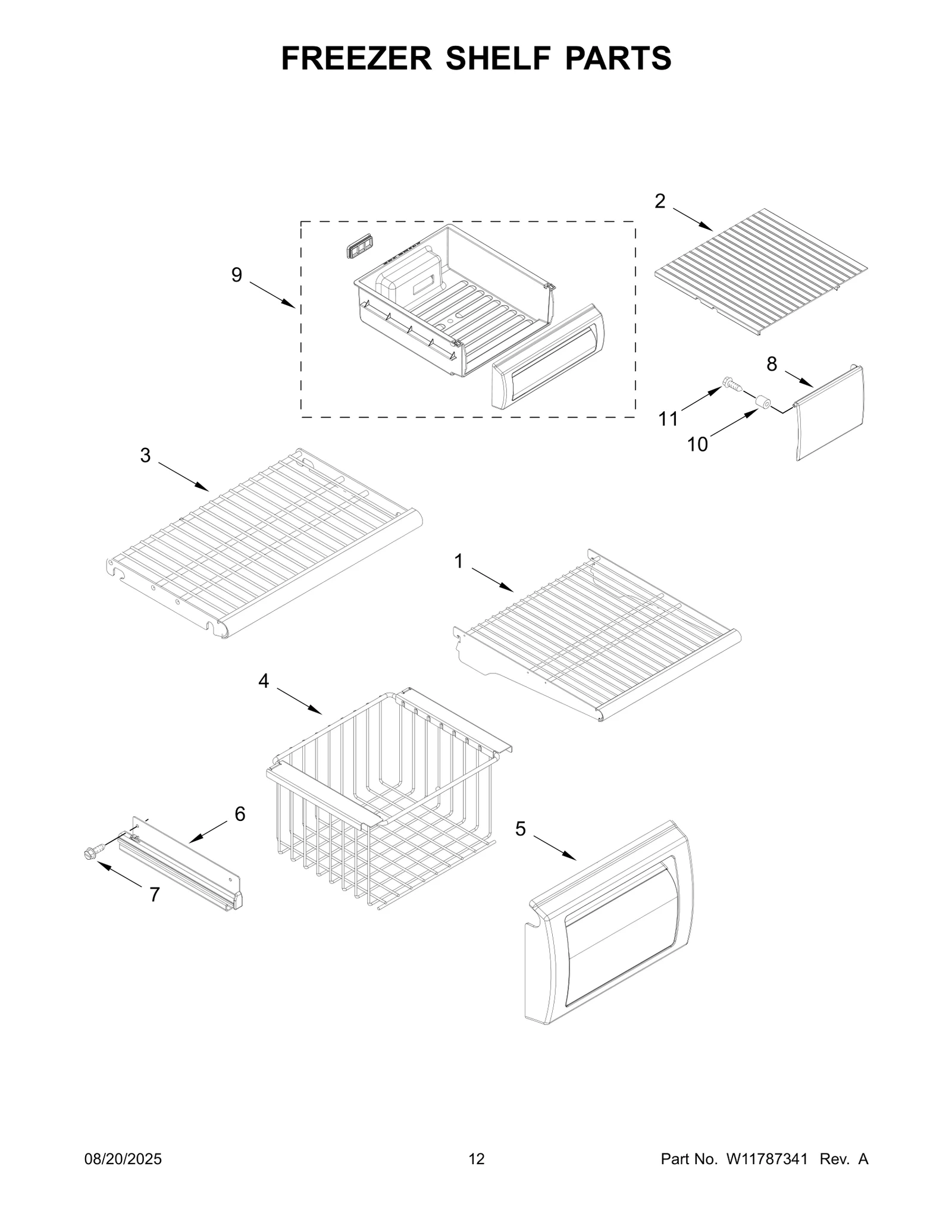 FREEZER SHELF PARTS

2

9

8

11

10

3

1

4

6

5

7

08/20/2025

12

Part No. W11787341 Rev. A