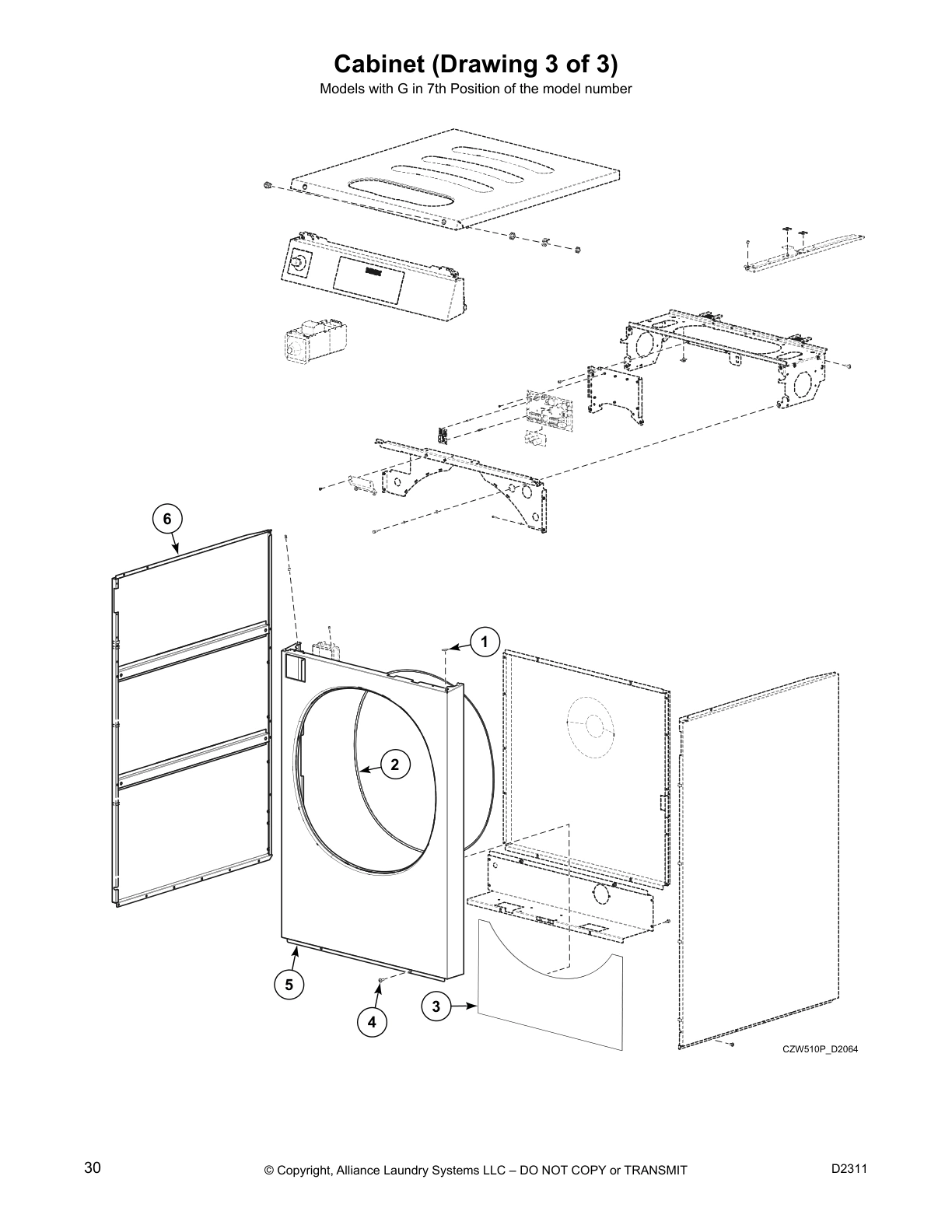 Cabinet (Drawing 3 of 3)
Models with G in 7th Position of the model number

6
1
2
5
4
3

CZW510P_D2064

30 © Copyright, Alliance Laundry Systems LLC – DO NOT COPY or TRANSMIT D2311