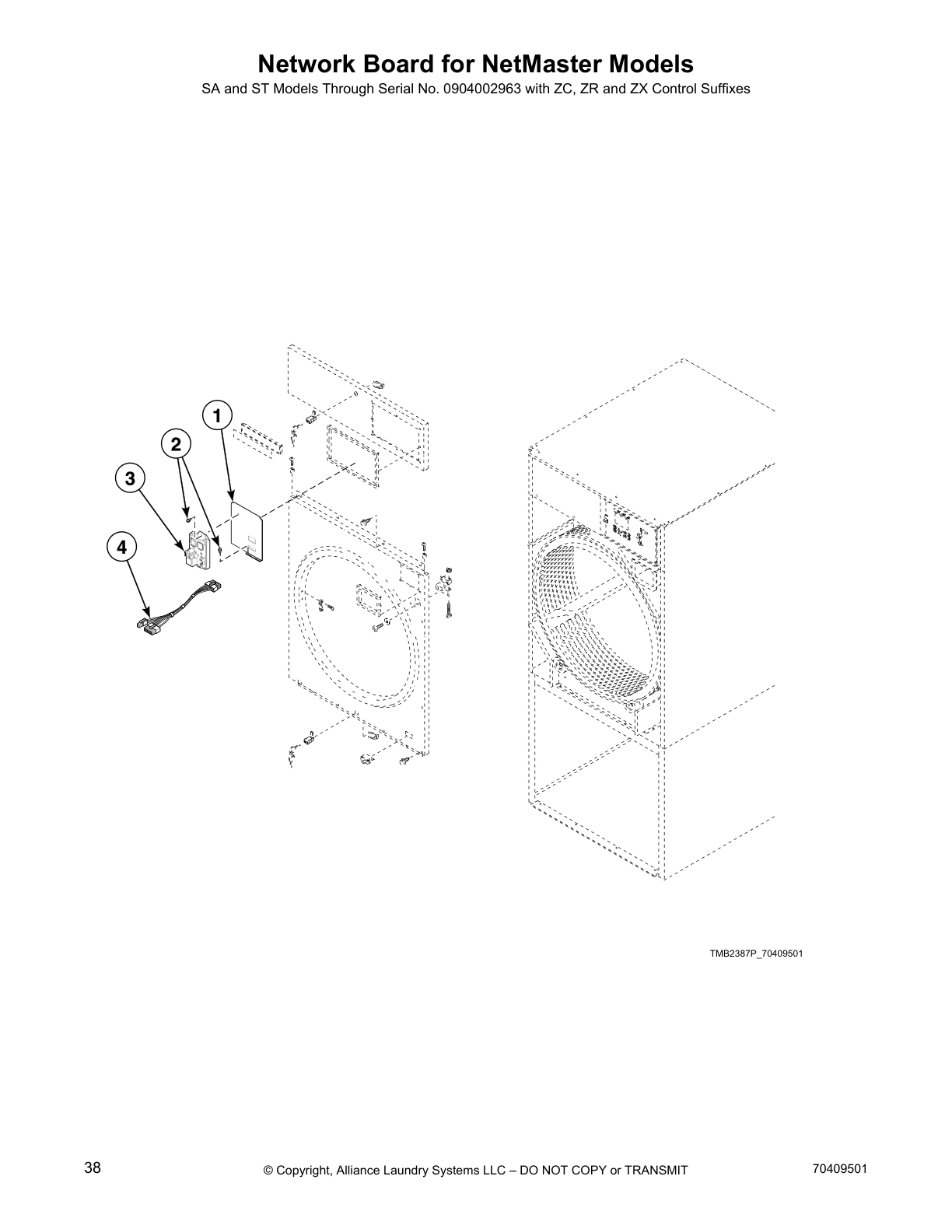 Network Board for NetMaster Models

SA and ST Models Through Serial No. 0904002963 with ZC, ZR and ZX Control Suffixes

1

2

3

4

TMB2387P_70409501

38

© Copyright, Alliance Laundry Systems LLC – DO NOT COPY or TRANSMIT

70409501