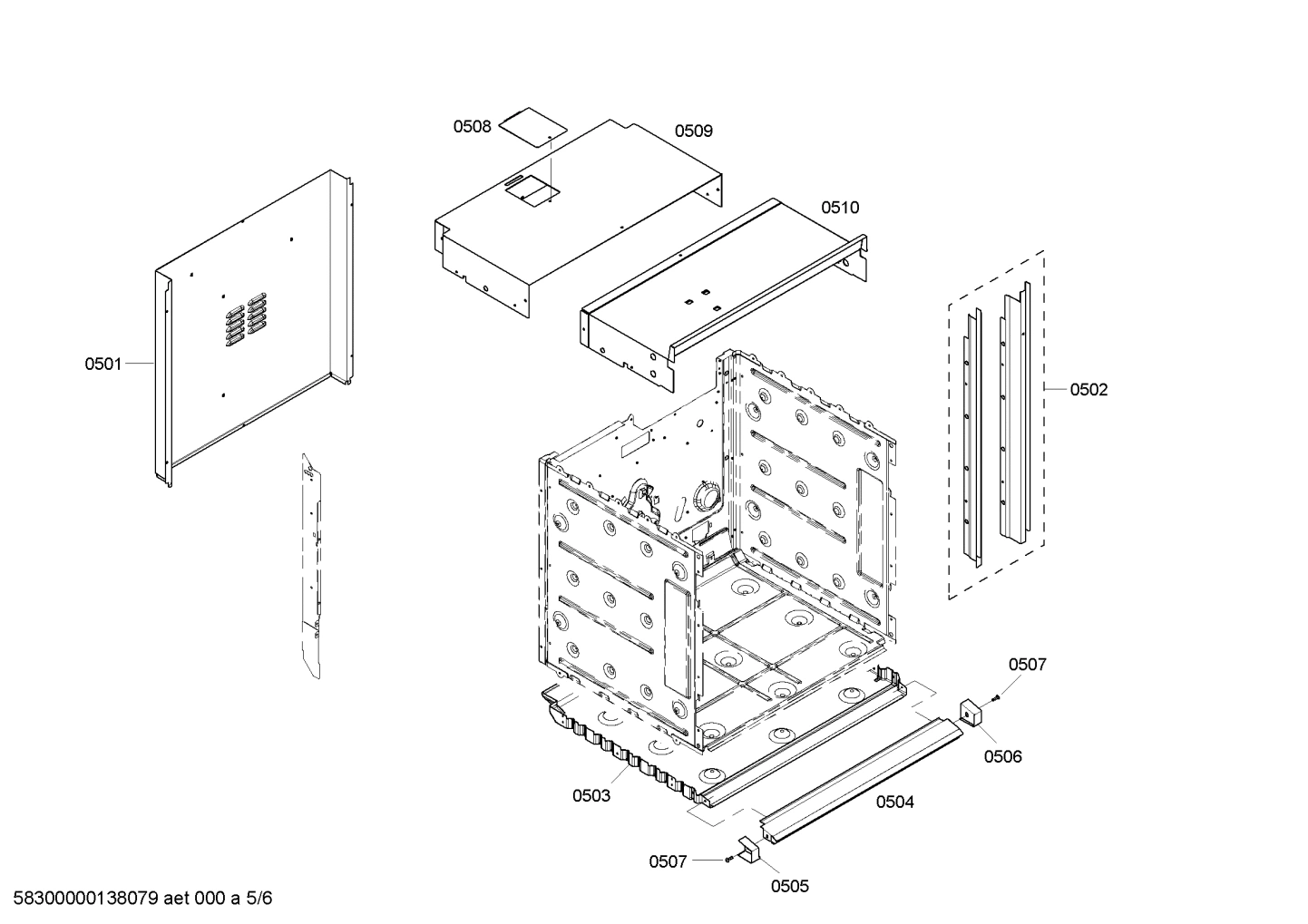 0508
0509
0510
0501
0502
0507
0506
0503
0504
0507
0505
58300000138079 aet 000 a 5/6