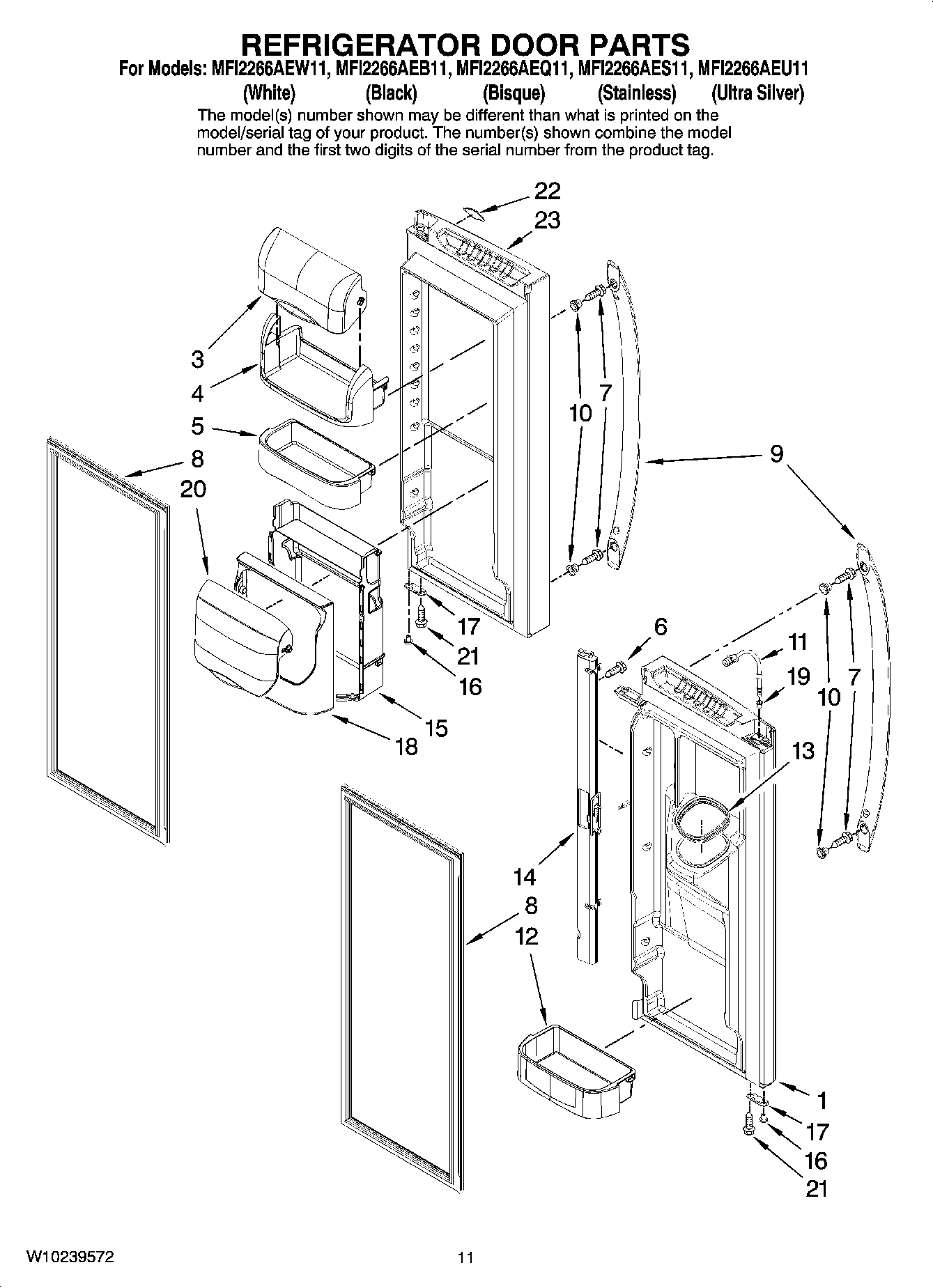 REFRIGERATOR DOOR PARTS

For Models: MFI2266AEW11, MFI2266AEB11, MFI2266AEQ11, MFI2266AES11, MFI2266AEU11
(White) (Black) (Bisque) (Stainless) (Ultra Silver)

The model(s) number shown may be different than what is printed on the model/serial tag of your product. The number(s) shown combine the model number and the first two digits of the serial number from the product tag.

22
23
3
4
5
8
20
10
7
9
17
21
16
15
18
6
11
19
10
7
13
14
8
12
1
17
16
21

W10239572

11