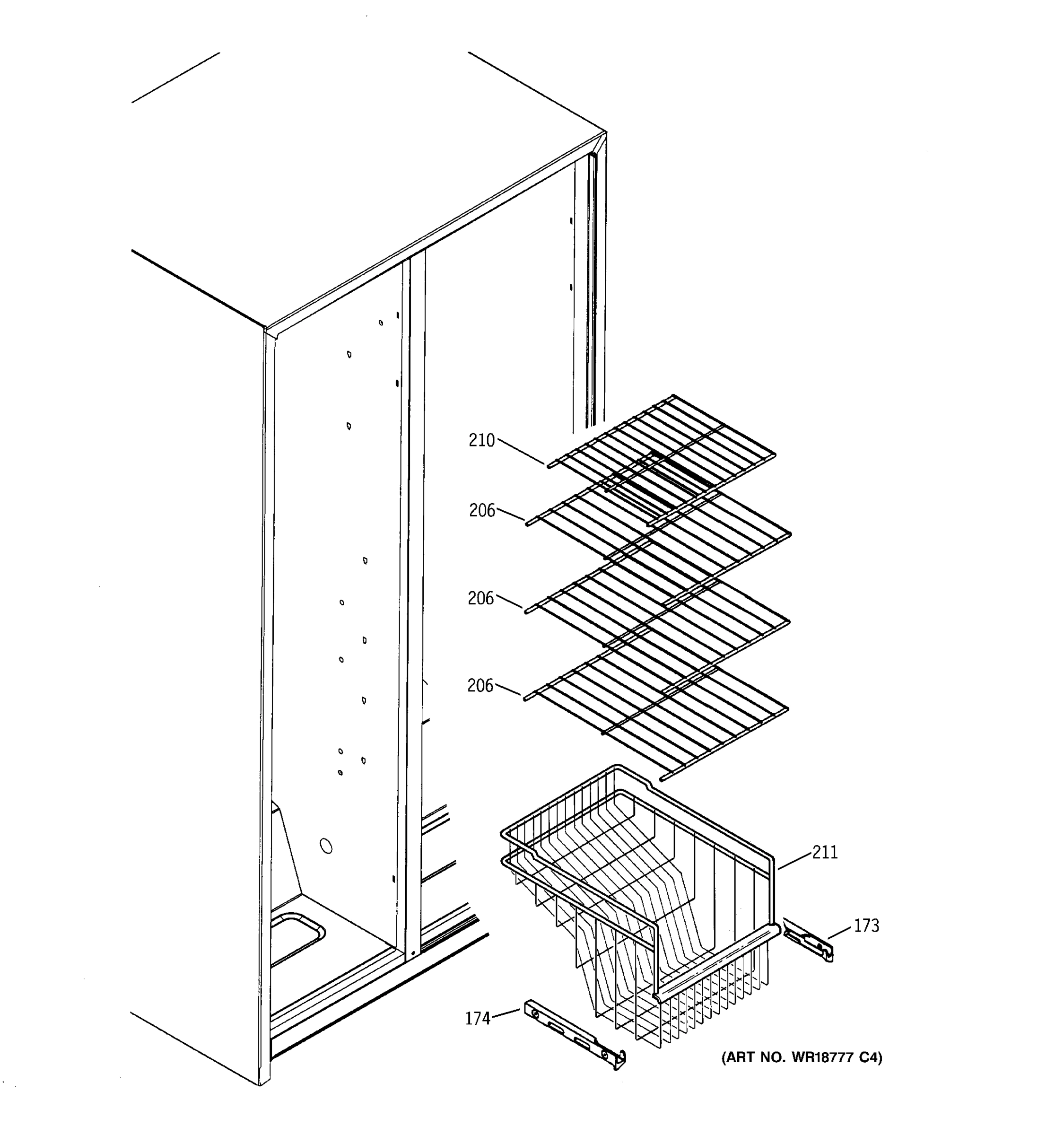 210
206
206
206
211
173
174
(ART NO. WR18777 C4)