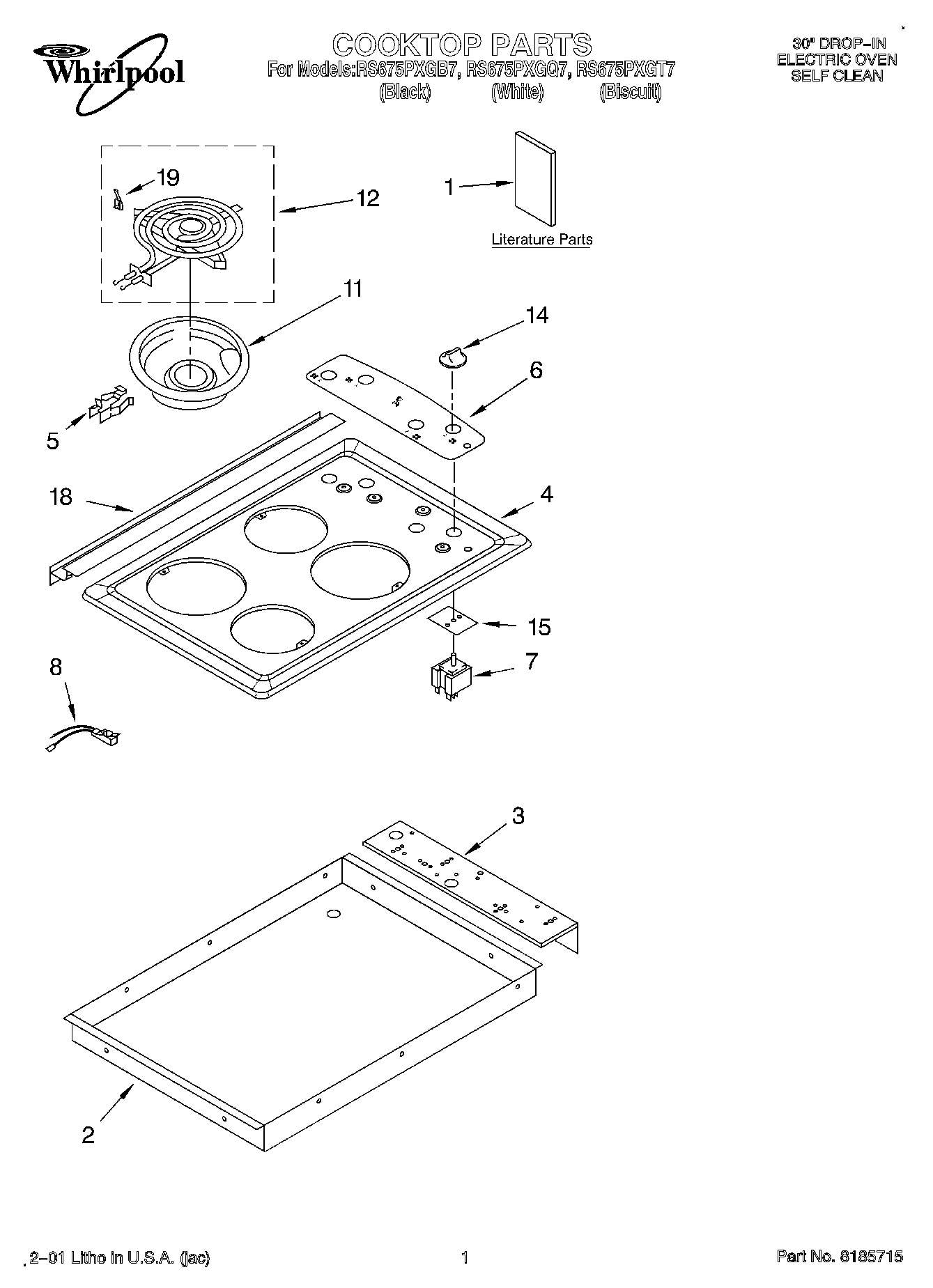 Whirlpool

COOKTOP PARTS
For Models:RS675PXGB7, RS675PXGQ7, RS675PXGT7
(Black) (White) (Biscuit)

30" DROP-IN
ELECTRIC OVEN
SELF CLEAN

19
12
1
Literature Parts
11
14
6
5
18
4
15
7
8
3
2

2-01 Litho in U.S.A. (jac)

1

Part No. 8185715