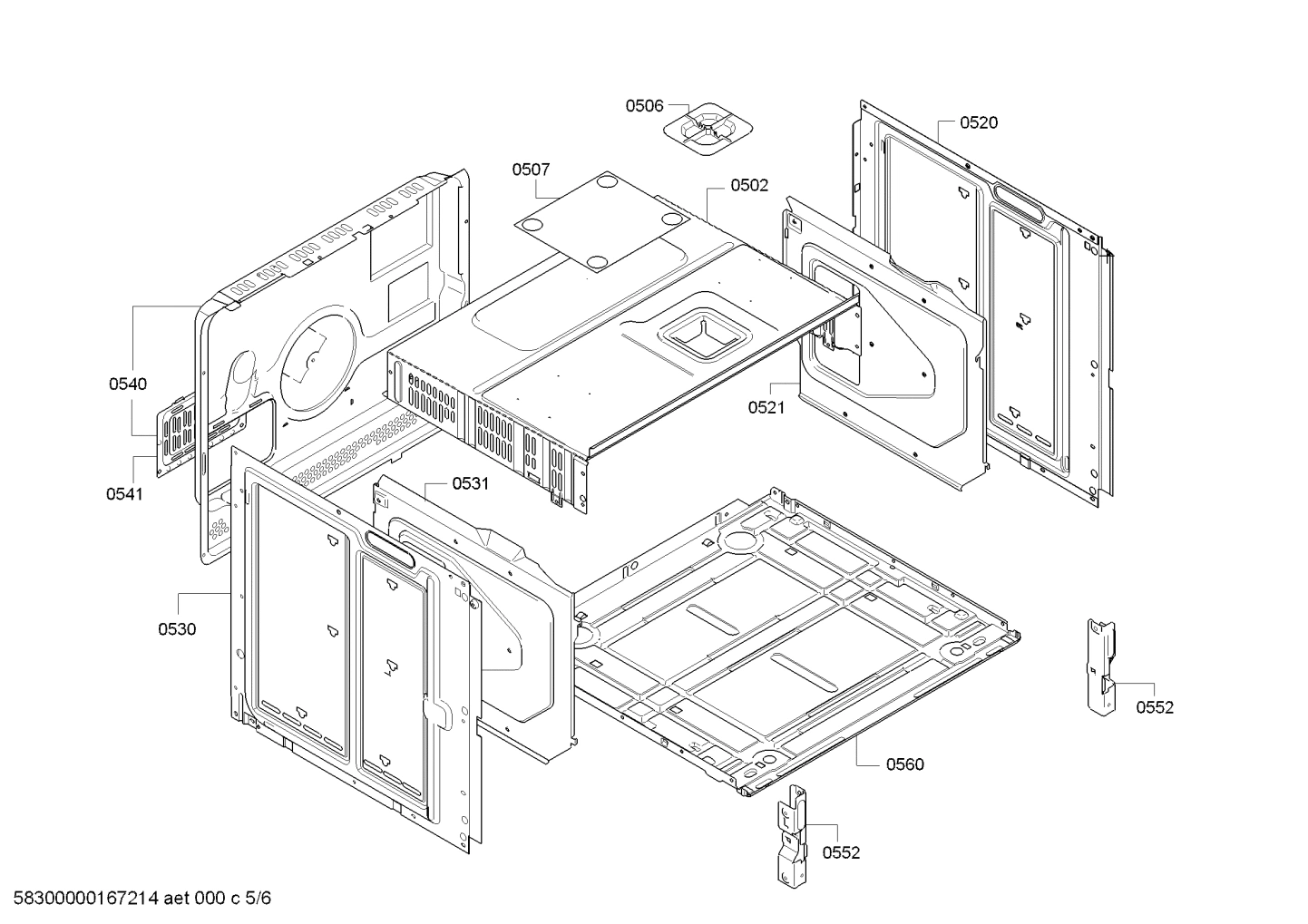 0506
0520
0507
0502
0540
0521
0541
0531
0530
0552
0560
0552
58300000167214 aet 000 c 5/6