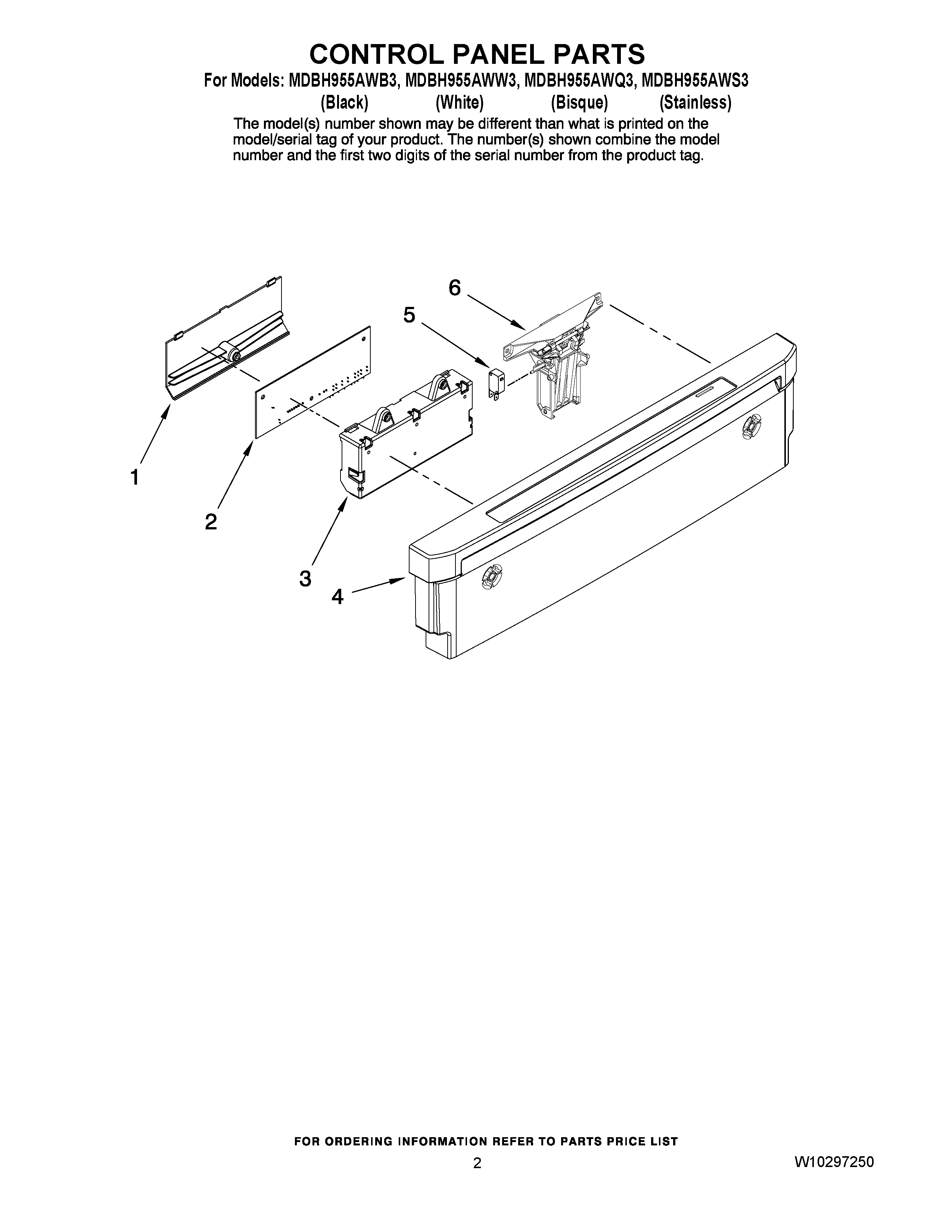 CONTROL PANEL PARTS

For Models: MDBH955AWB3, MDBH955AWW3, MDBH955AWQ3, MDBH955AWS3
(Black) (White) (Bisque) (Stainless)

The model(s) number shown may be different than what is printed on the model/serial tag of your product. The number(s) shown combine the model number and the first two digits of the serial number from the product tag.

6

5

1

2

3

4

FOR ORDERING INFORMATION REFER TO PARTS PRICE LIST

2

W10297250