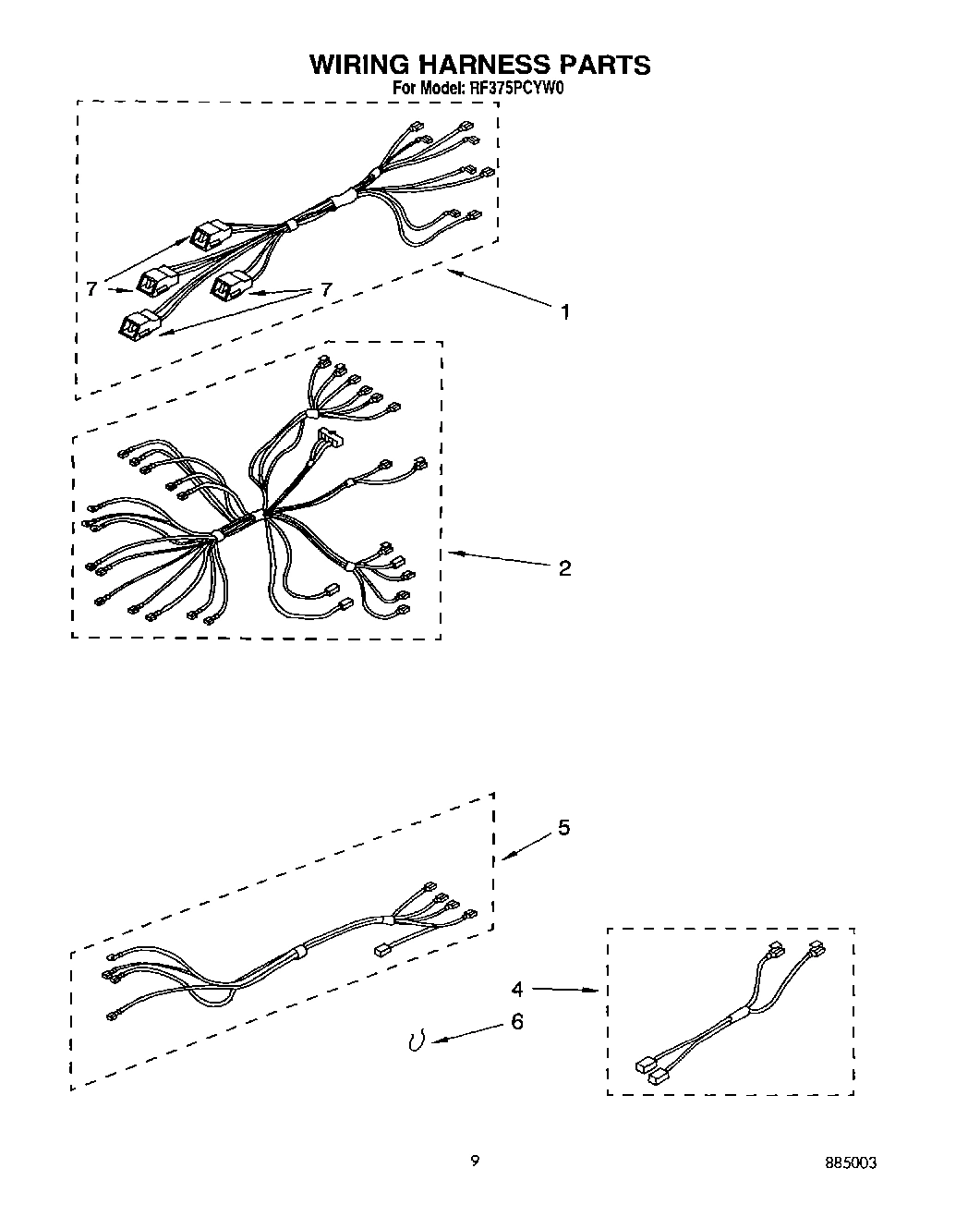 WIRING HARNESS PARTS
For Model: RF375PCYW0

7
7
1
2
5
4
6

9
885003