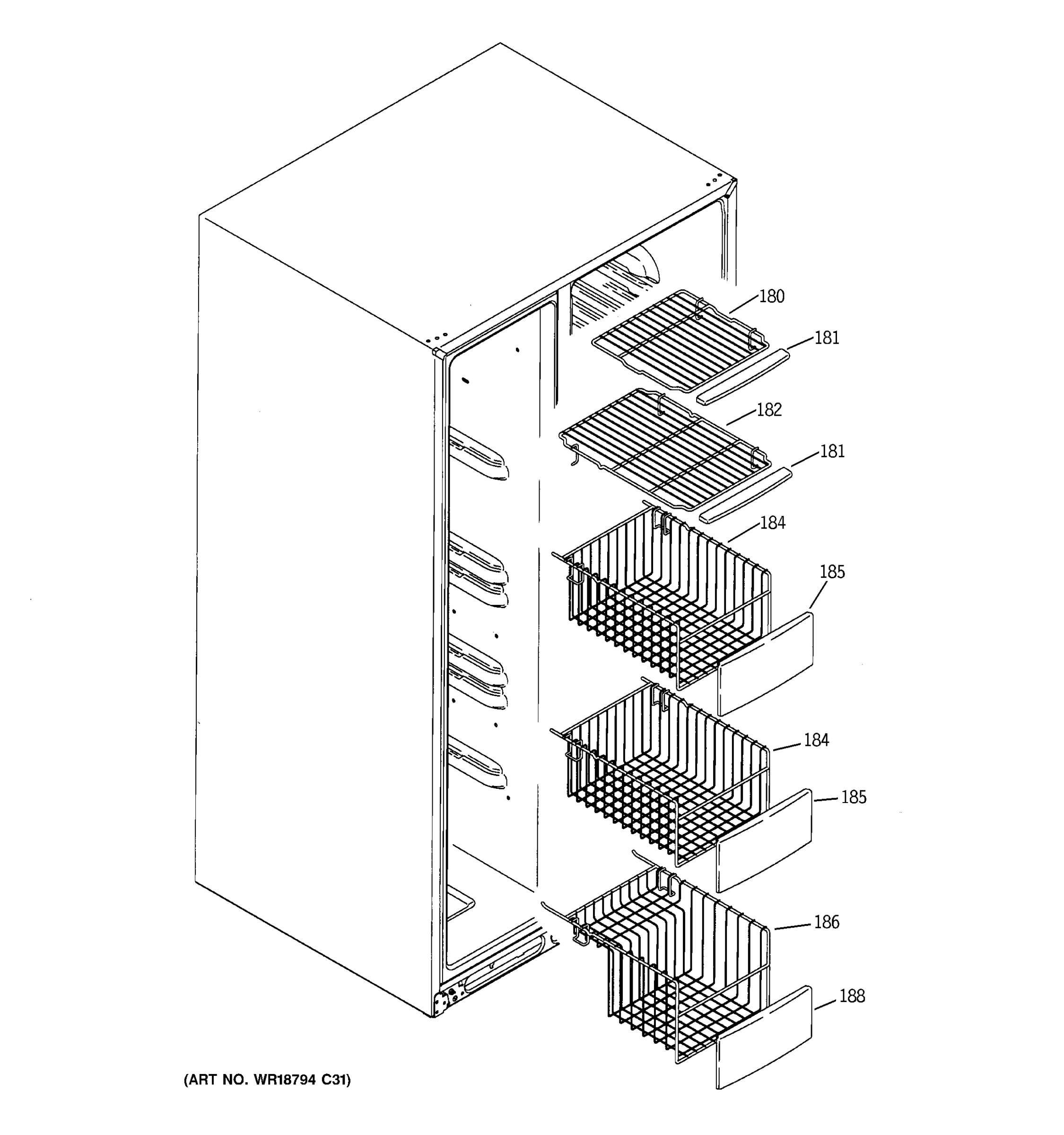 180
181
182
181
184
185
184
185
186
188
(ART NO. WR18794 C31)