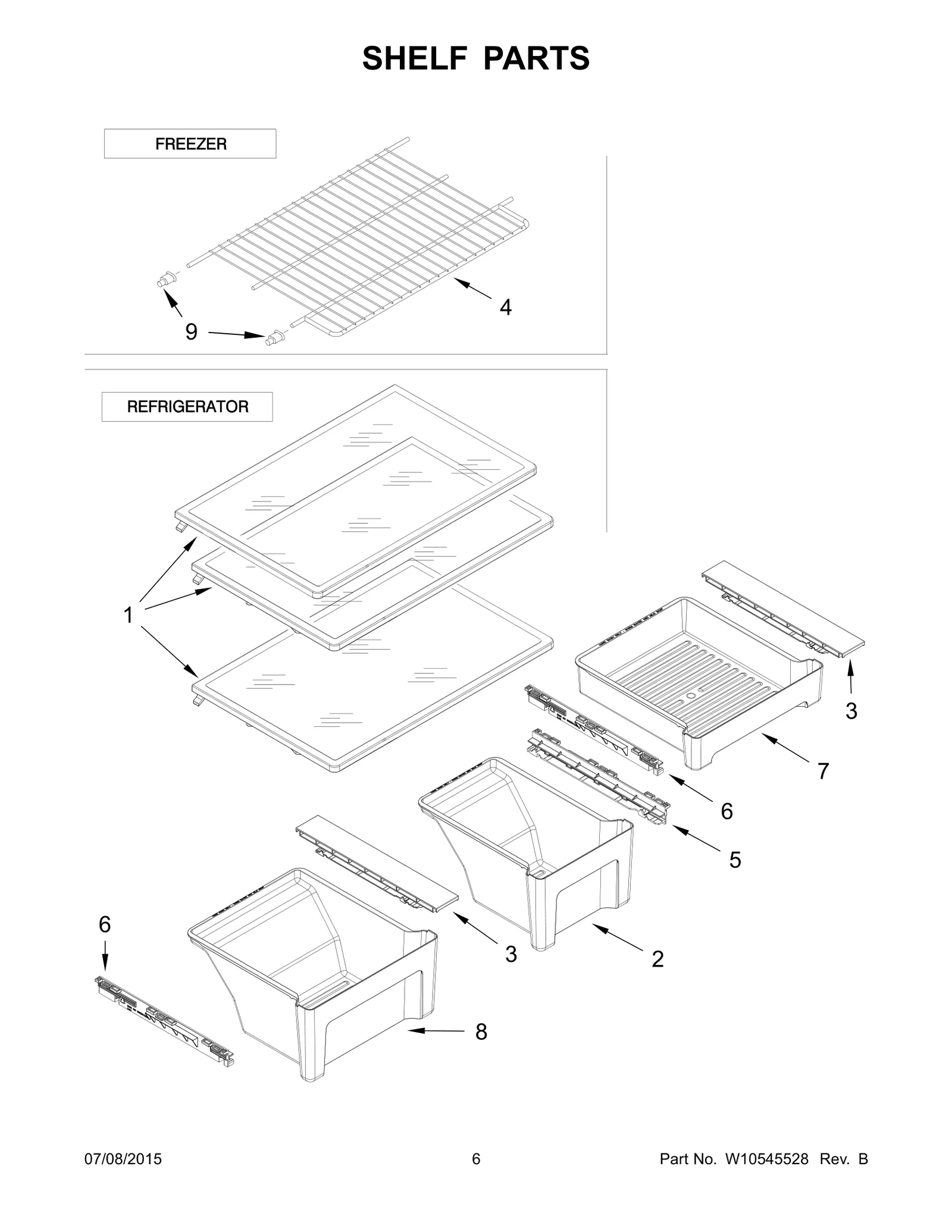 SHELF PARTS

FREEZER

4

9

REFRIGERATOR

1

3

7

6

5

6

3

2

8

07/08/2015 6 Part No. W10545528 Rev. B