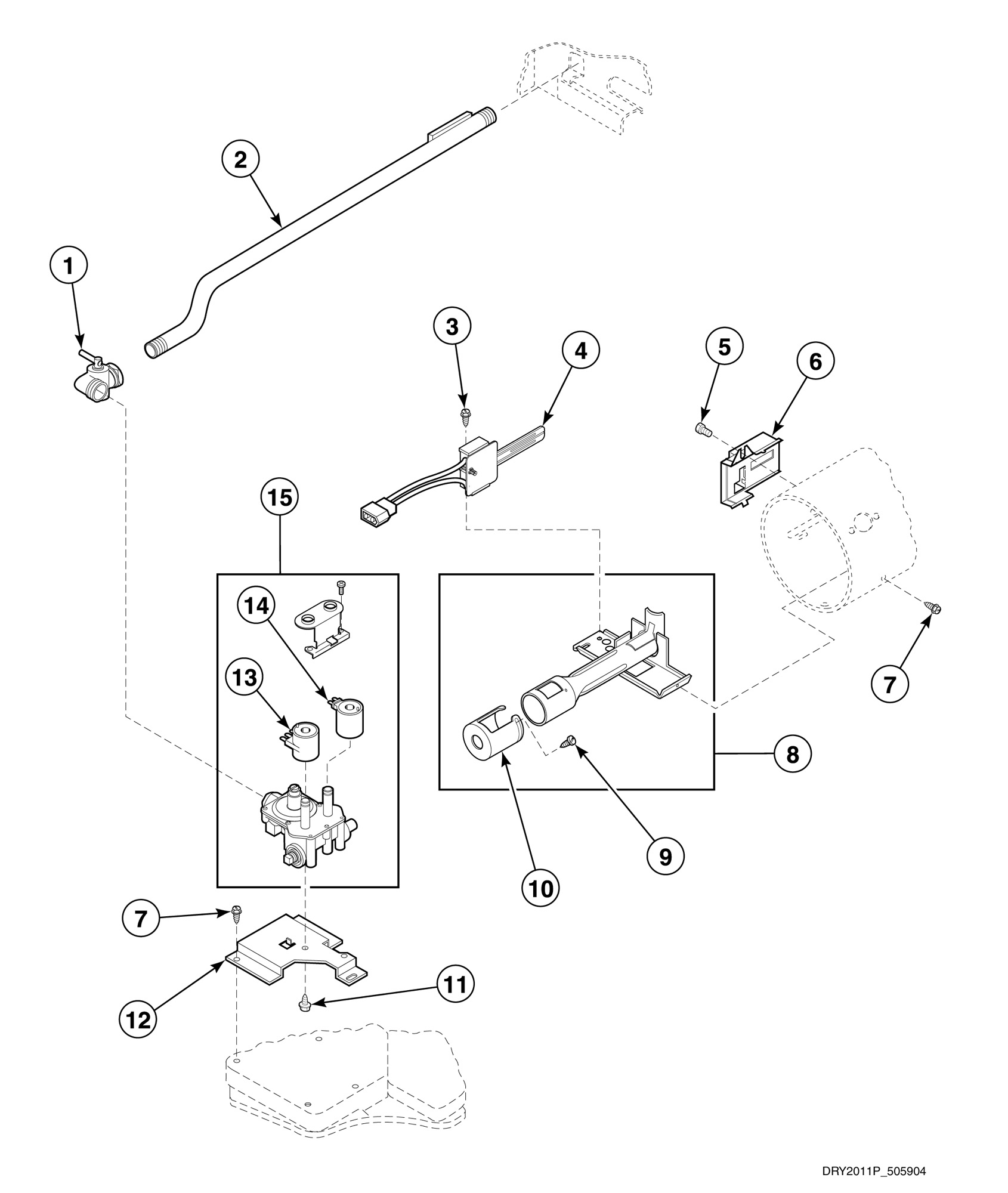 2
1
3
4
5
6
15
14
13
7
8
9
10
7
11
12
DRY2011P_505904