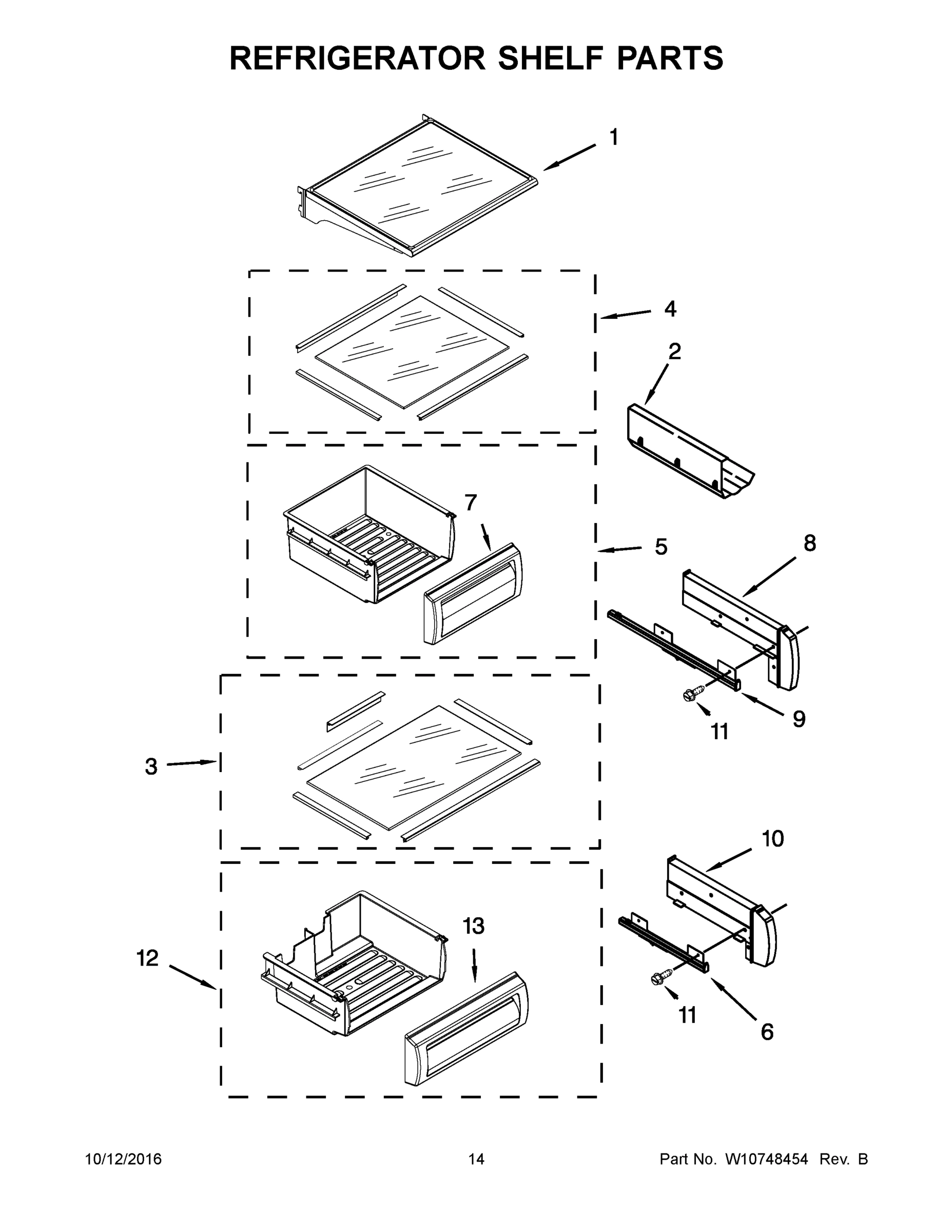 REFRIGERATOR SHELF PARTS

1

4

2

7

5

8

9

11

3

10

13

12

11

6

10/12/2016

14

Part No. W10748454 Rev. B