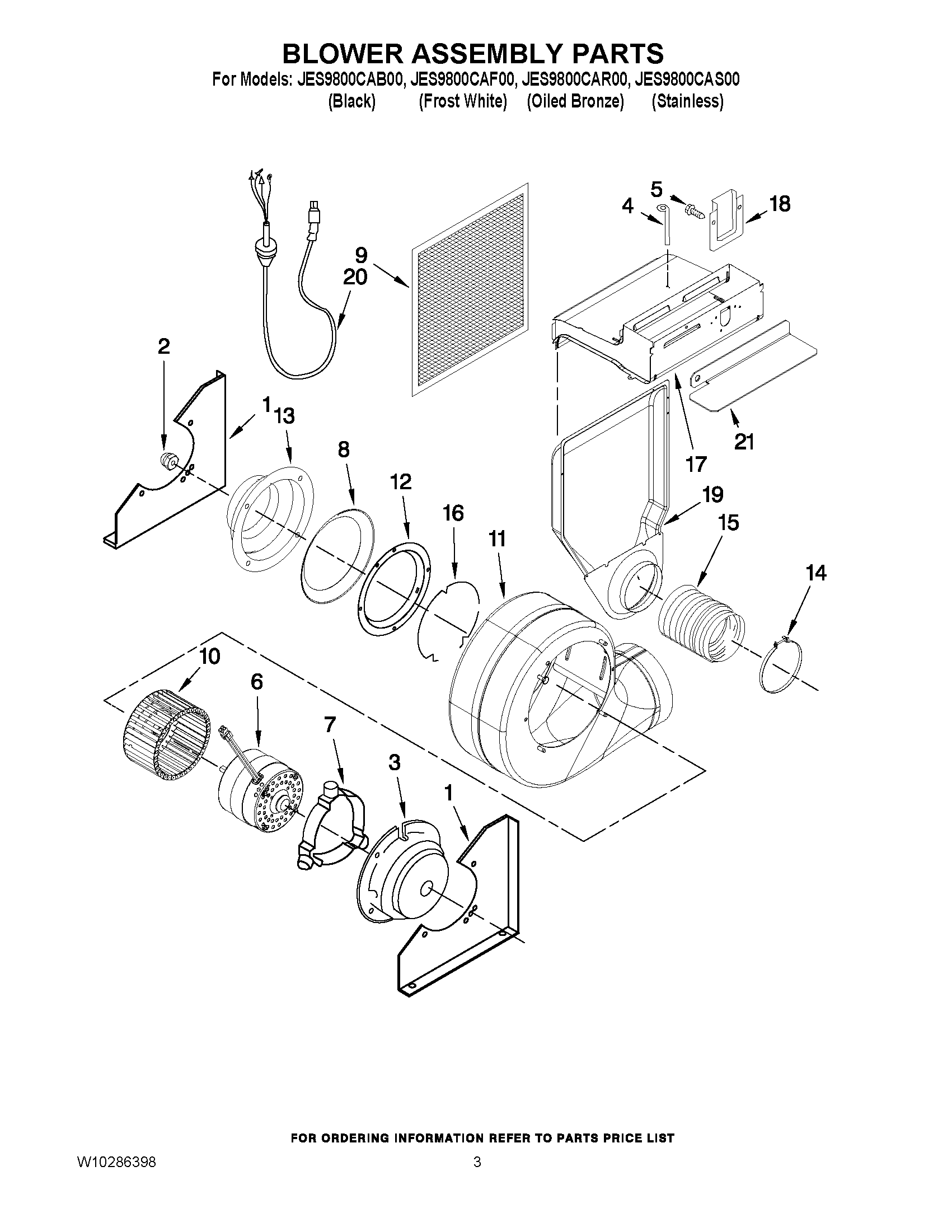 BLOWER ASSEMBLY PARTS

For Models: JES9800CAB00, JES9800CAF00, JES9800CAR00, JES9800CAS00
(Black) (Frost White) (Oiled Bronze) (Stainless)

5
4
18
9
20
2
1
13
8
12
16
11
17
21
19
15
14
10
6
7
3
1

FOR ORDERING INFORMATION REFER TO PARTS PRICE LIST

W10286398

3