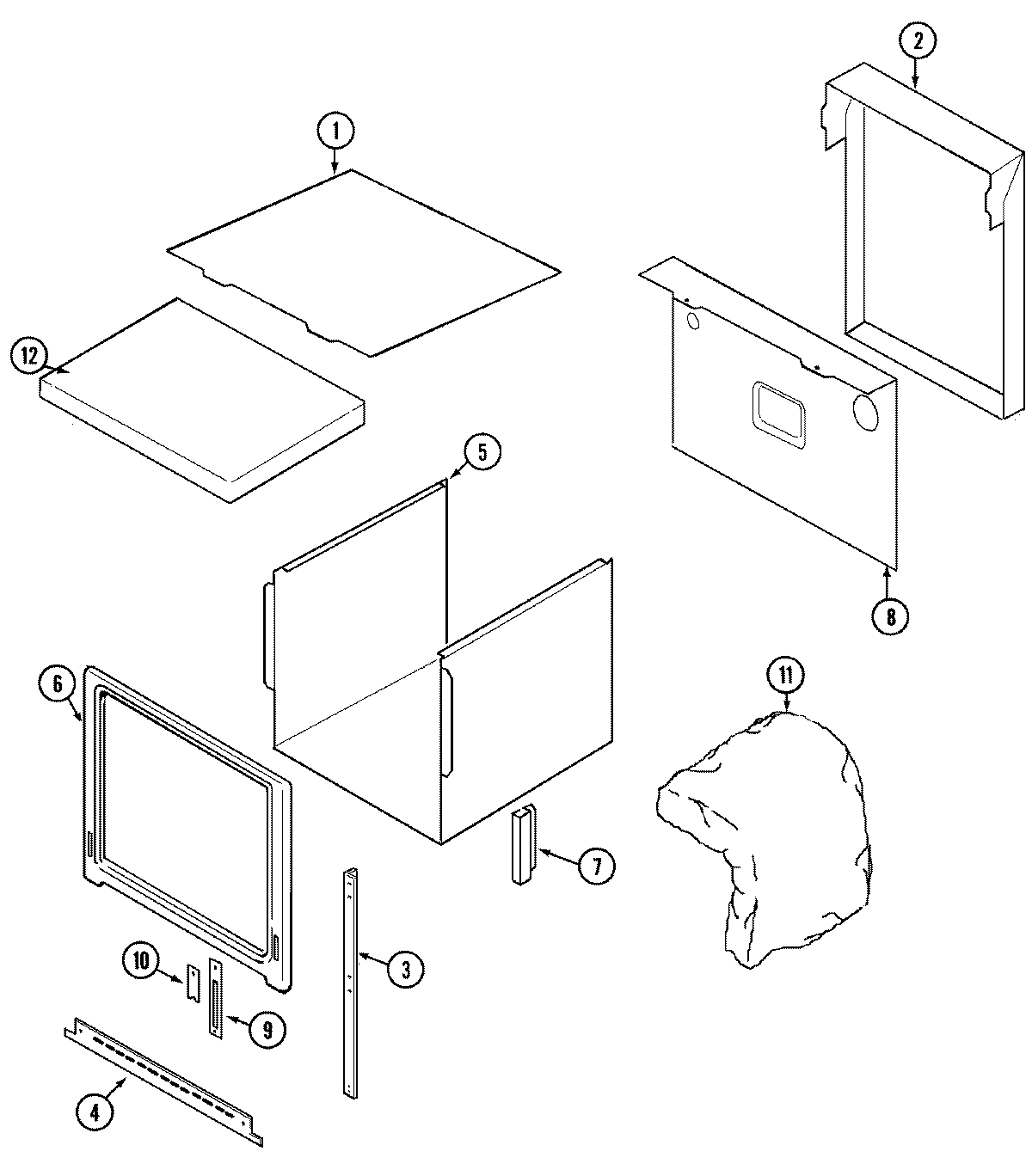 2
1
12
5
8
6
11
7
10
3
9
4