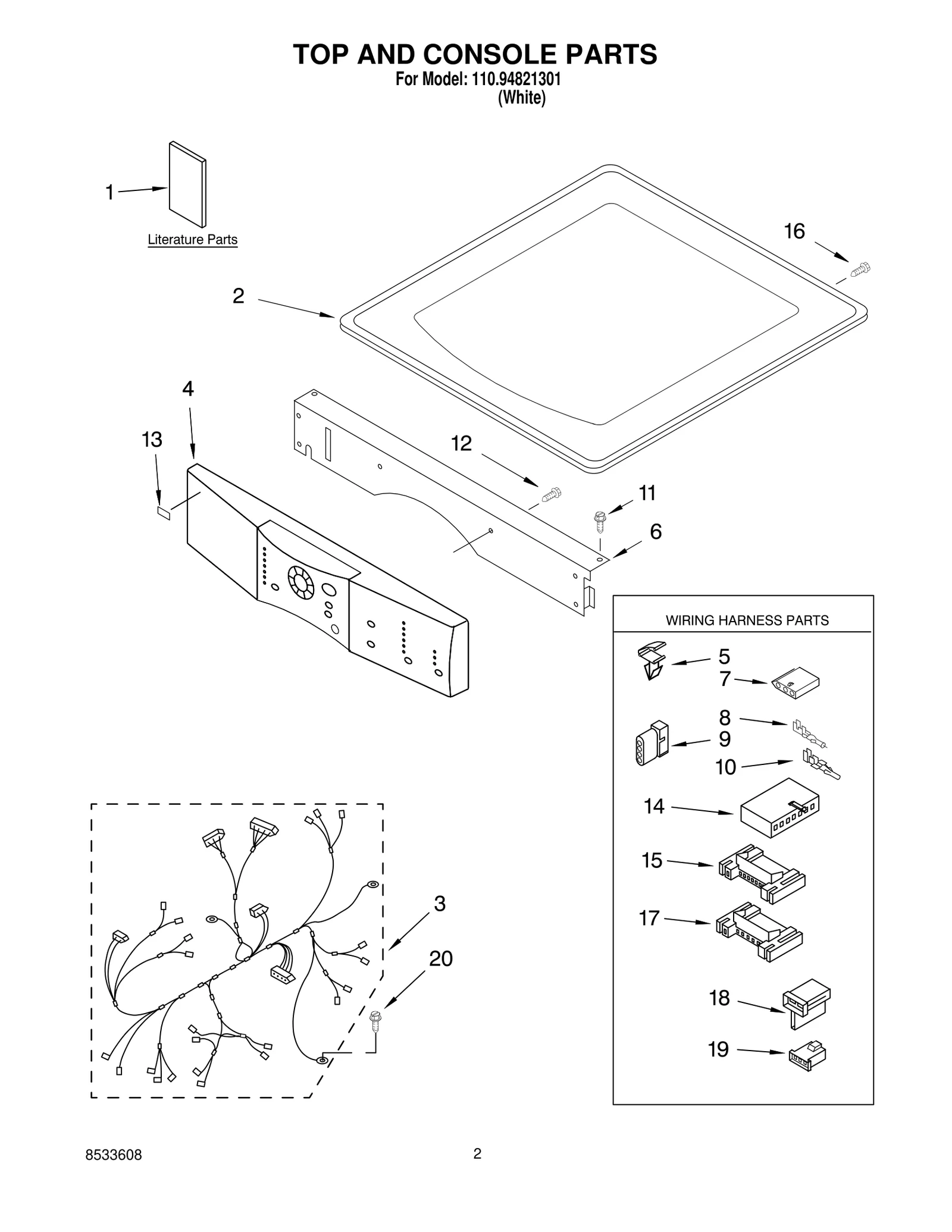 TOP AND CONSOLE PARTS
For Model: 110.94821301
(White)

1
Literature Parts

16

2

4

13

12

11

6

WIRING HARNESS PARTS

5
7
8
9
10
14
15
17
18
19

3

20

8533608

2