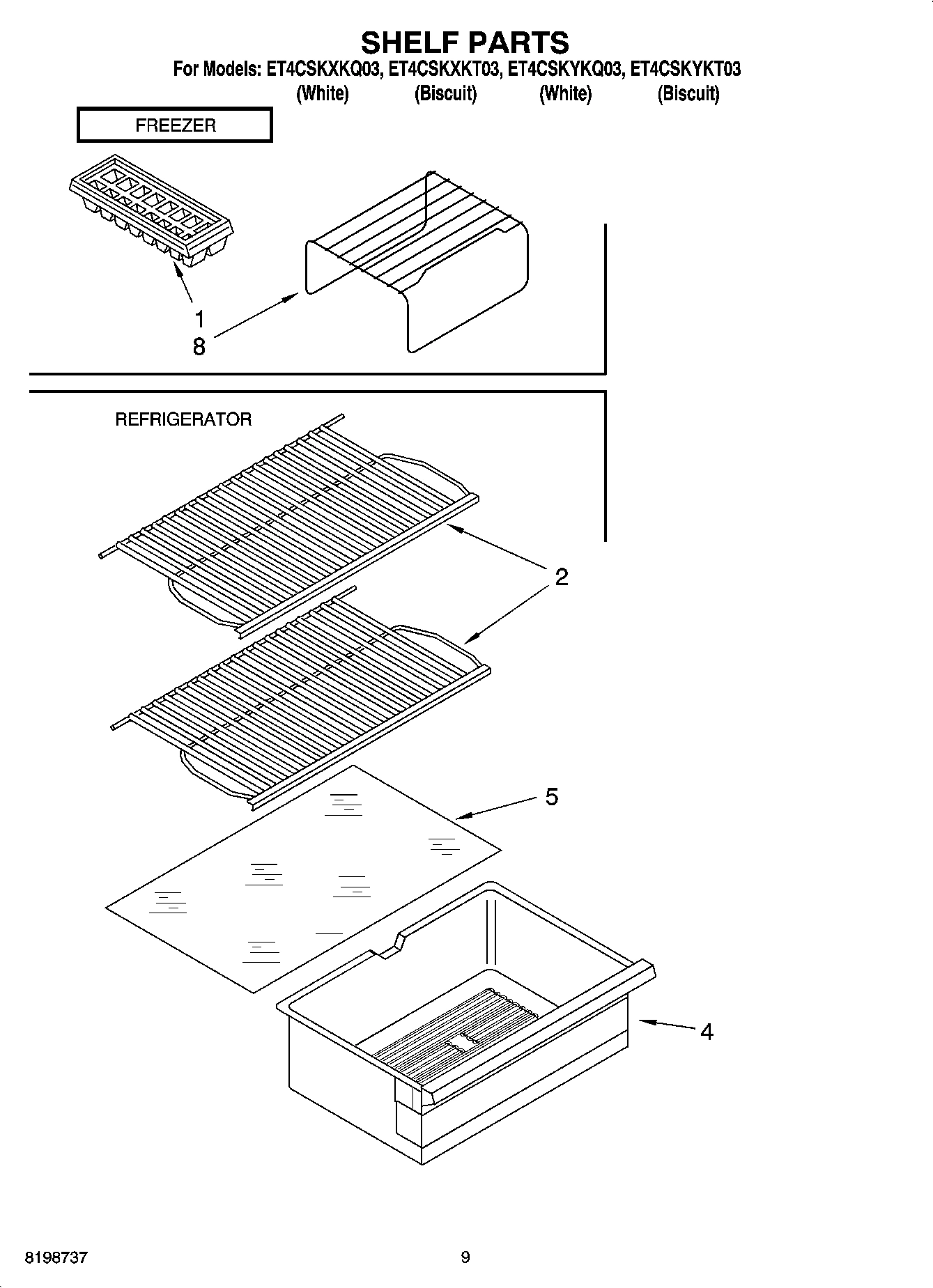 SHELF PARTS

For Models: ET4CSKXKQ03, ET4CSKXKT03, ET4CSKYKQ03, ET4CSKYKT03
(White) (Biscuit) (White) (Biscuit)

FREEZER

1
8

REFRIGERATOR

2

5

4

8198737

9