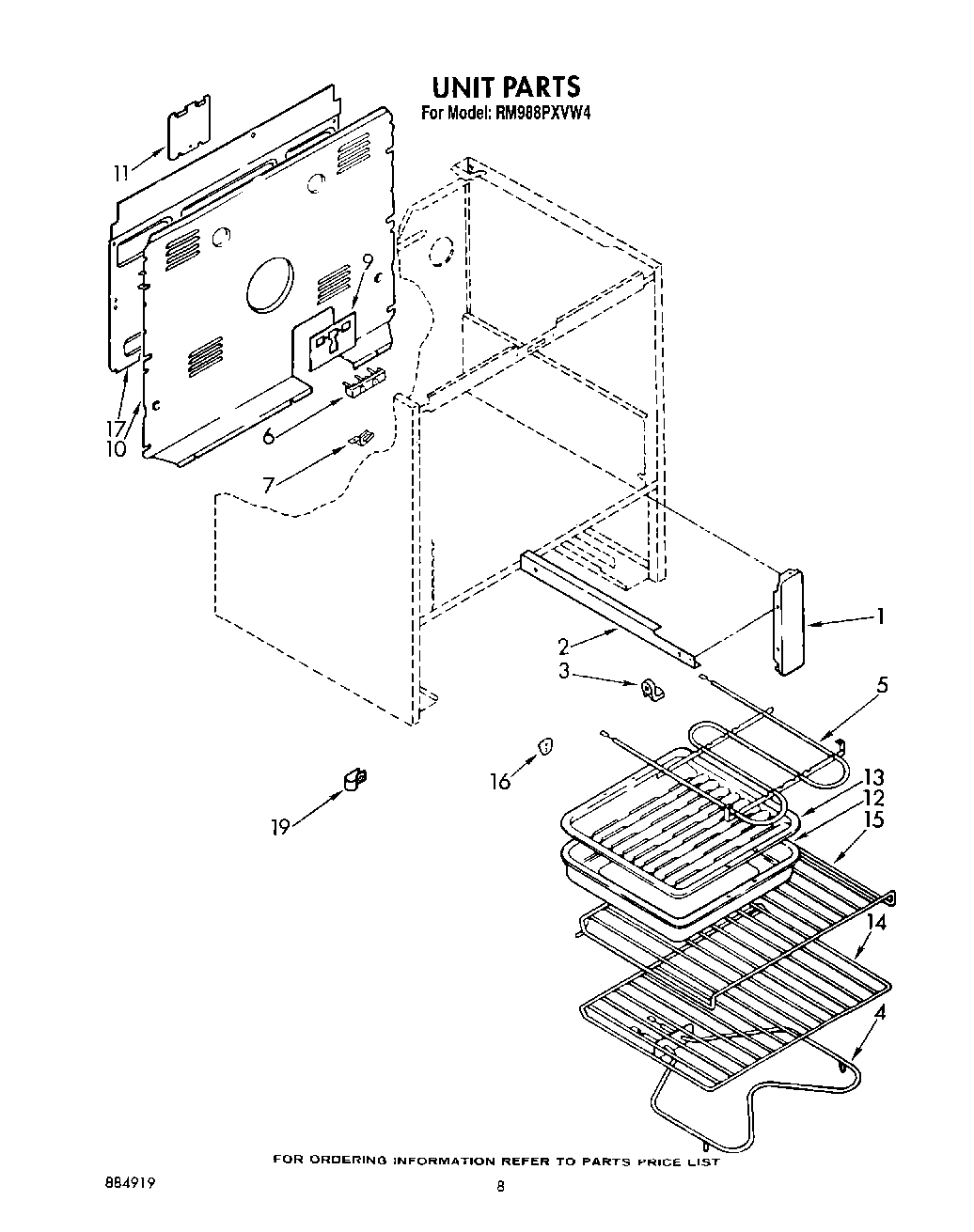 UNIT PARTS
For Model: RM988PXVW4

11
9
17
10
6
7
1
2
3
5
16
19
13
12
15
14
4

FOR ORDERING INFORMATION REFER TO PARTS PRICE LIST

884919

8