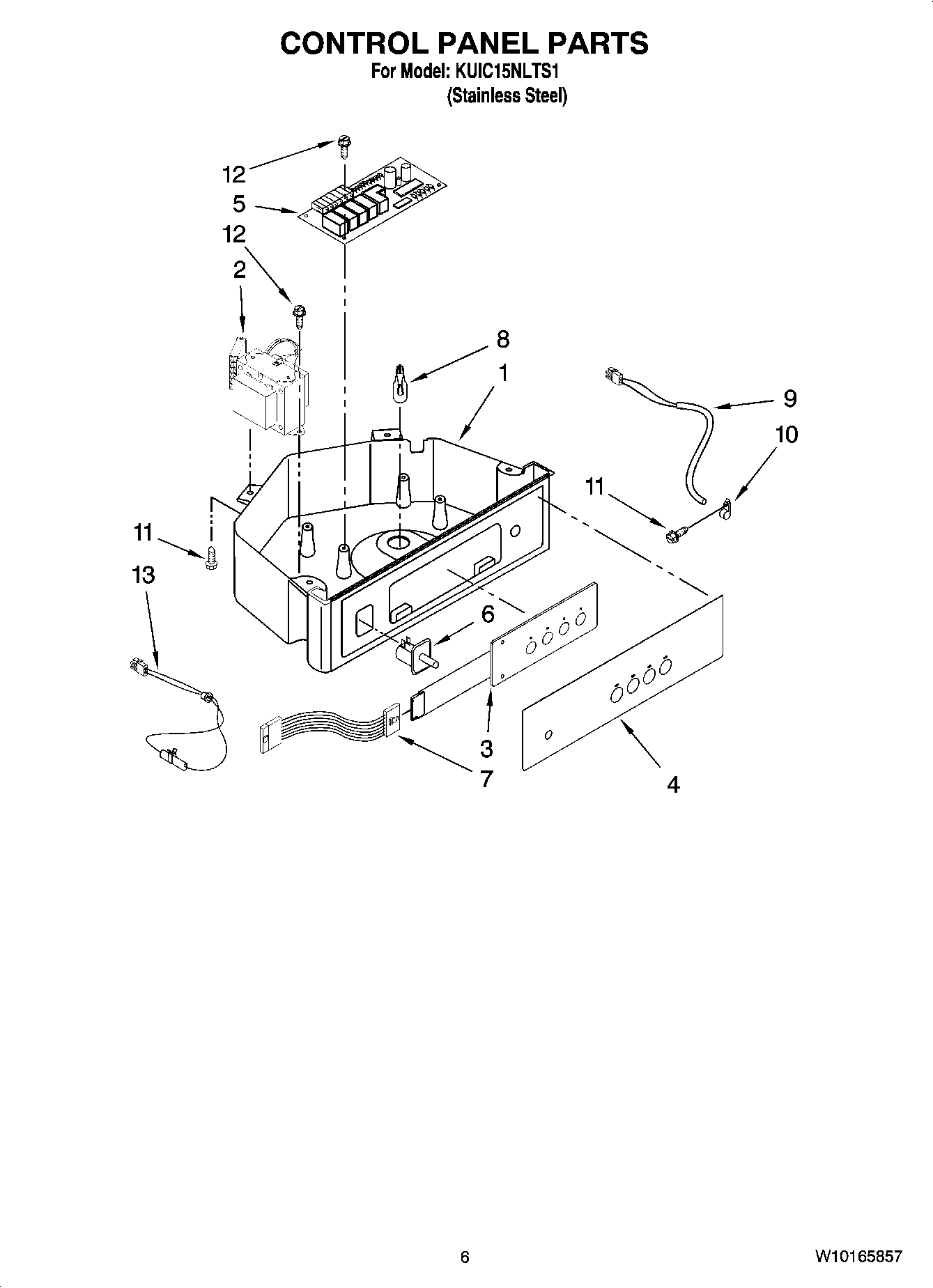 CONTROL PANEL PARTS
For Model: KUIC15NLTS1
(Stainless Steel)

12
5
12
2
8
1
9
10
11
11
13
6
3
7
4

6

W10165857