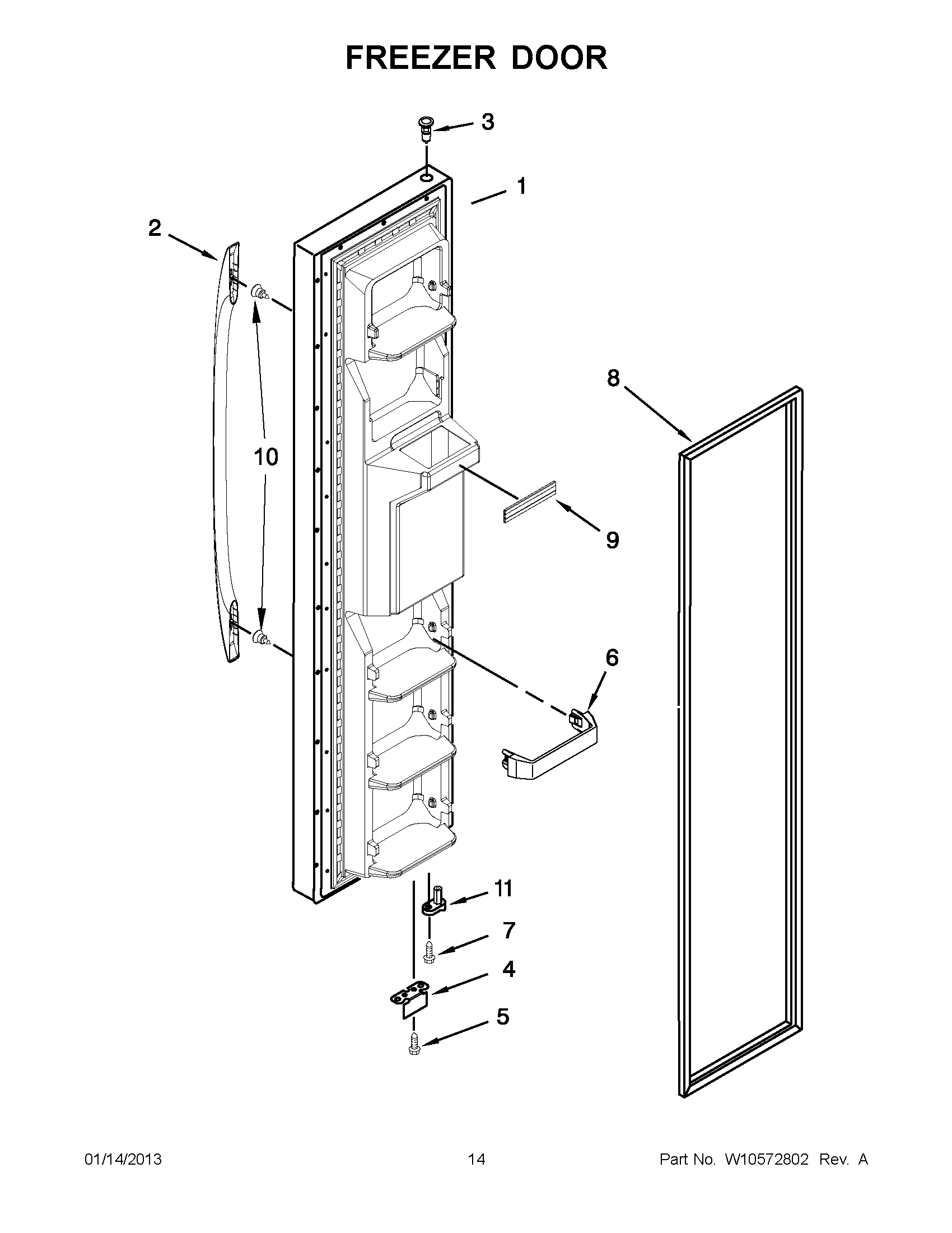 FREEZER DOOR

3
1
2
8
10
9
6
11
7
4
5

01/14/2013
14
Part No. W10572802 Rev. A