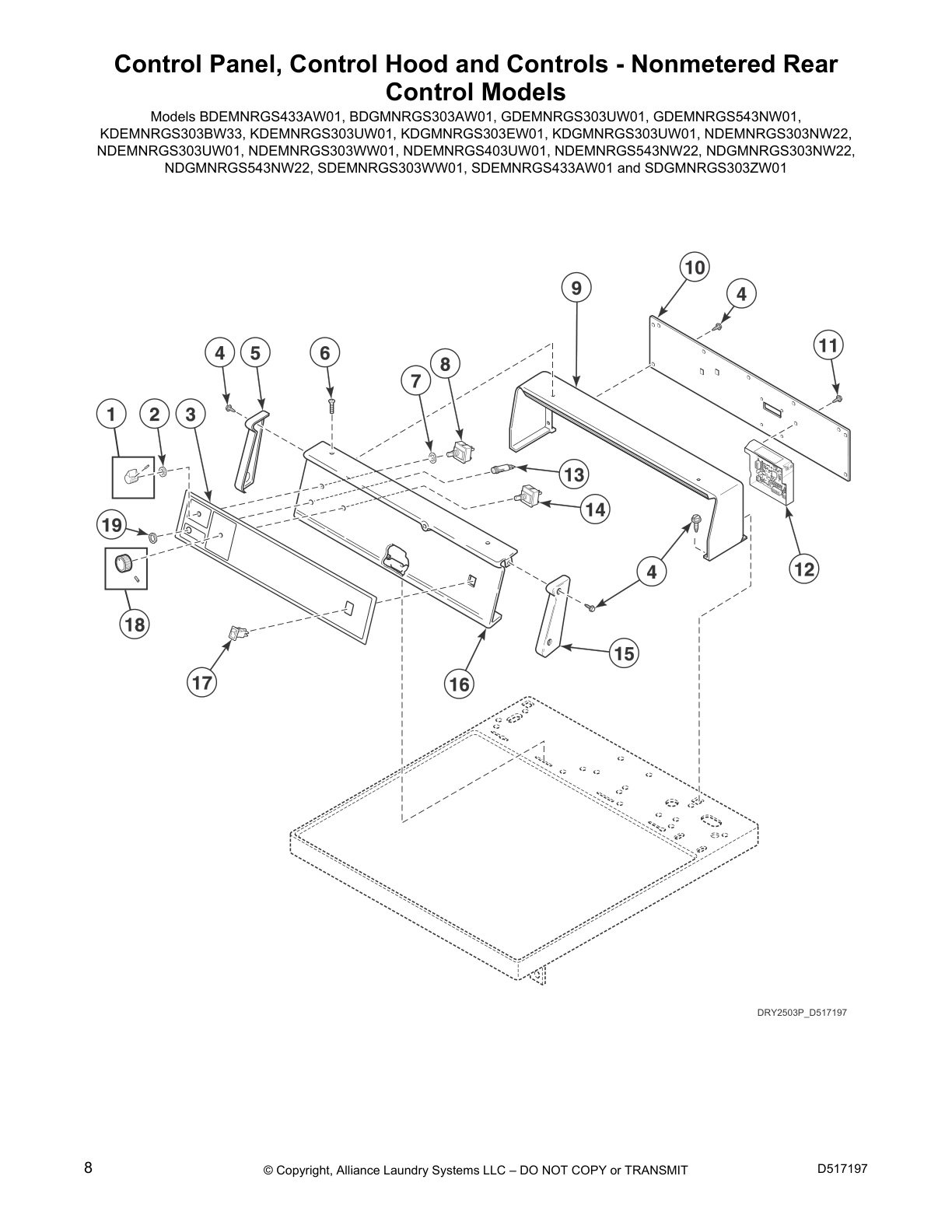 Control Panel, Control Hood and Controls - Nonmetered Rear Control Models

Models BDEMNRGS433AW01, BDGMNRGS303AW01, GDEMNRGS303UW01, GDEMNRGS543NW01, KDEMNRGS303BW33, KDEMNRGS303UW01, KDGMNRGS303EW01, KDGMNRGS303UW01, NDEMNRGS303NW22, NDEMNRGS303UW01, NDEMNRGS303WW01, NDEMNRGS403UW01, NDEMNRGS543NW22, NDGMNRGS303NW22, NDGMNRGS543NW22, SDEMNRGS303WW01, SDEMNRGS433AW01 and SDGMNRGS303ZW01

10
9
4
11
4
5
6
8
7
1
2
3
13
14
19
4
12
18
15
17
16

DRY2503P_D517197

8

© Copyright, Alliance Laundry Systems LLC – DO NOT COPY or TRANSMIT

D517197