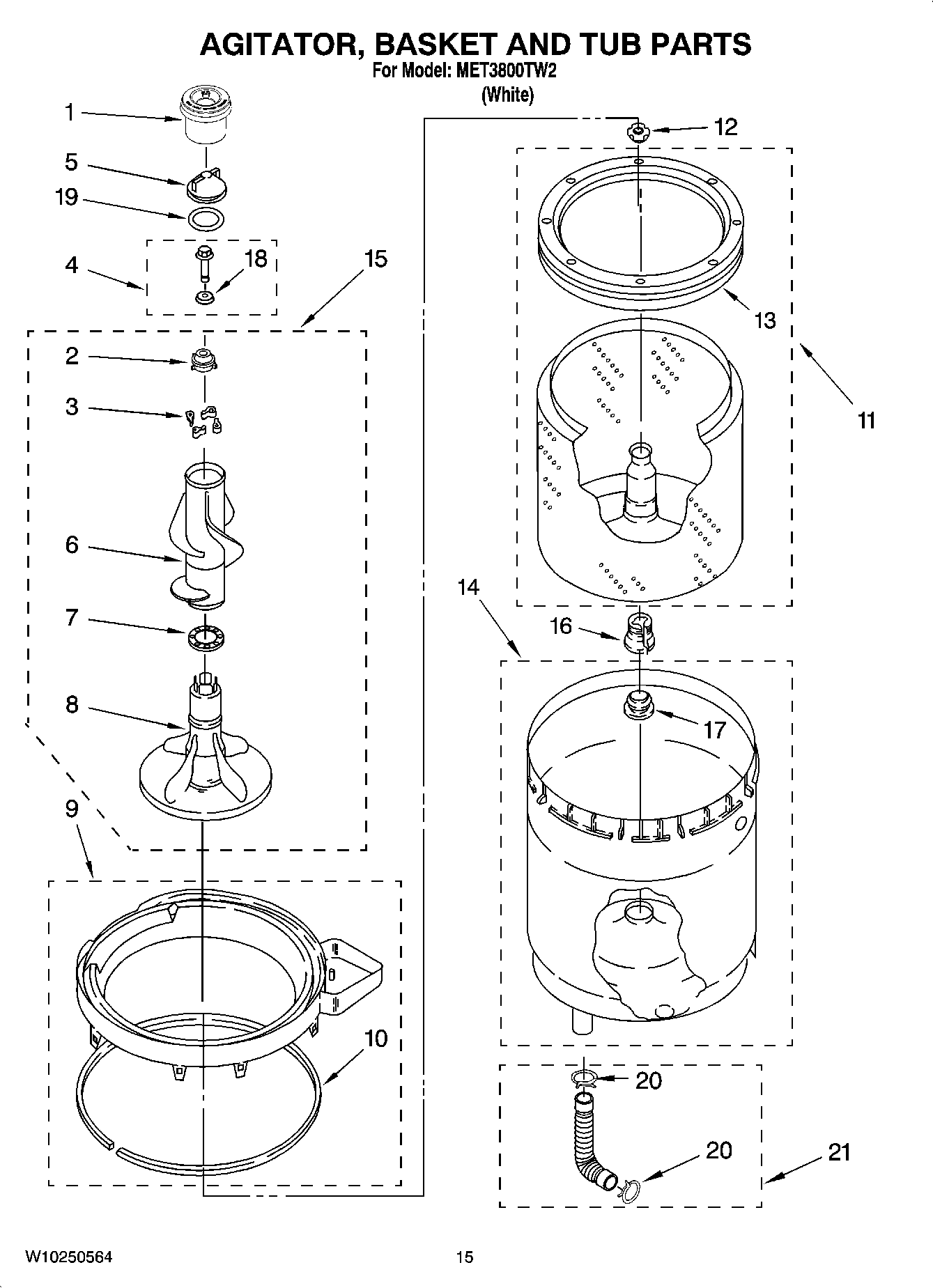 AGITATOR, BASKET AND TUB PARTS
For Model: MET3800TW2
(White)

1
5
19
4
18
15
2
3
6
7
8
9
10
12
13
11
14
16
17
20
20
21

W10250564
15