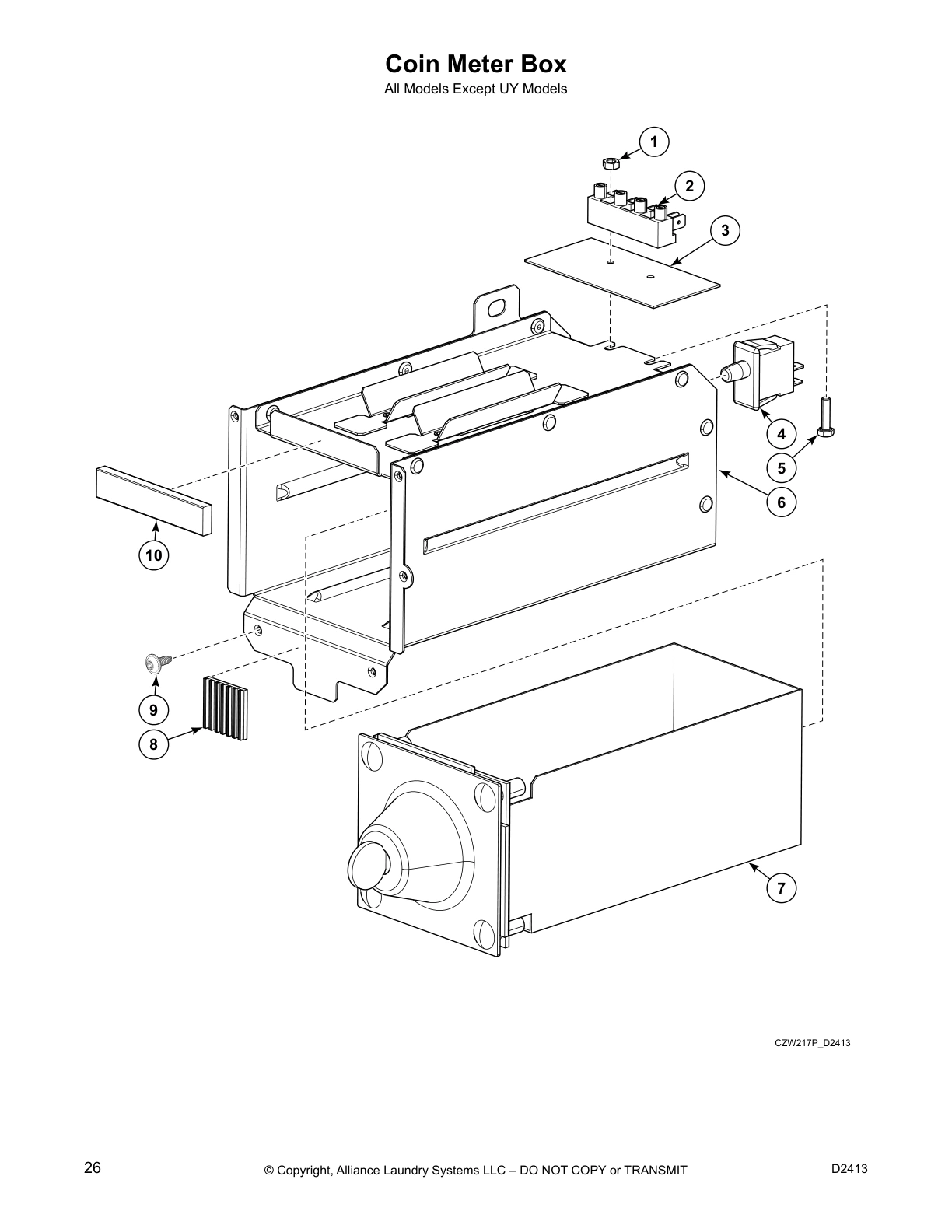 Coin Meter Box
All Models Except UY Models

1
2
3
4
5
6
10
9
8
7

CZW217P_D2413

26

© Copyright, Alliance Laundry Systems LLC – DO NOT COPY or TRANSMIT

D2413