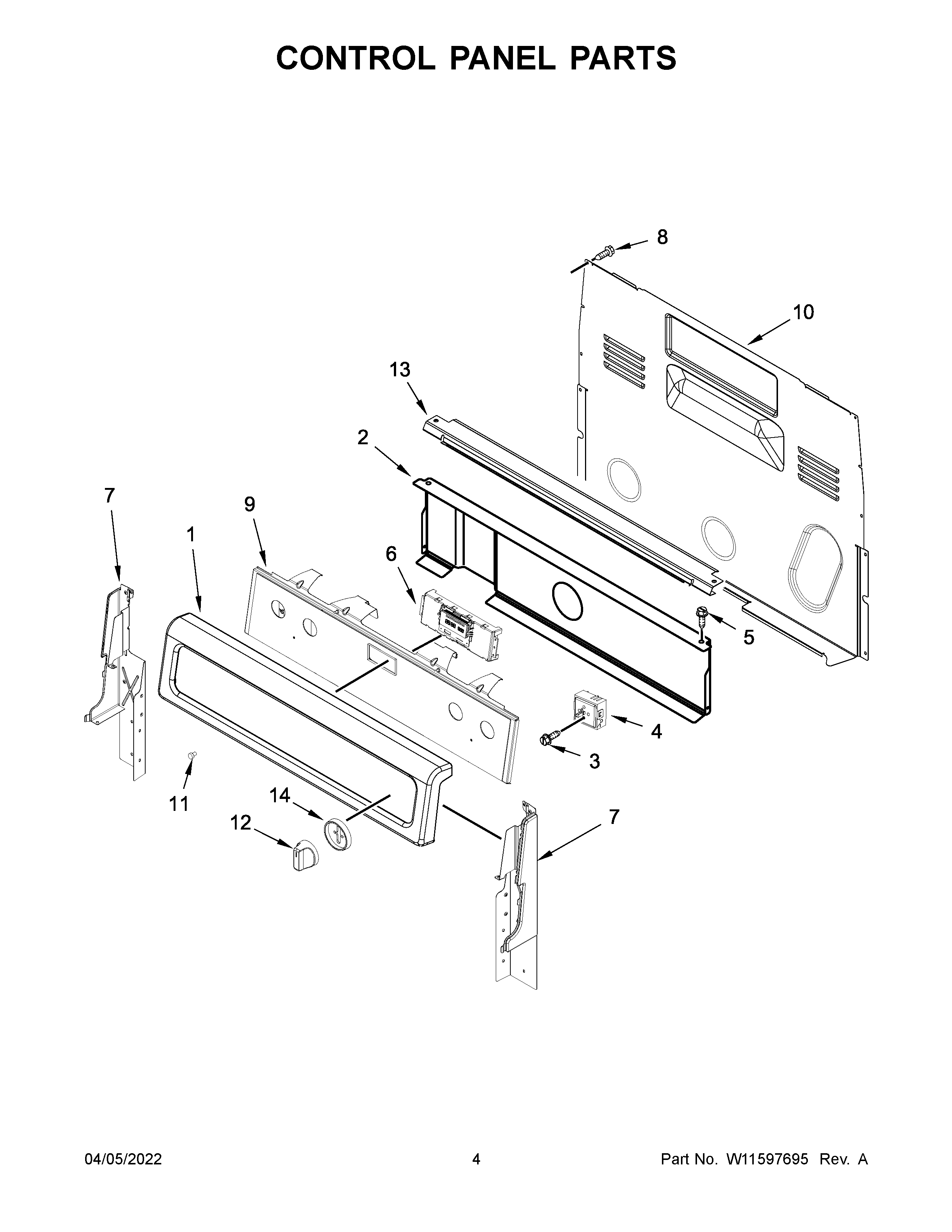 CONTROL PANEL PARTS

8

10

13

2

7

9

1

6

5

4

3

11

14

12

7

04/05/2022

4

Part No. W11597695 Rev. A