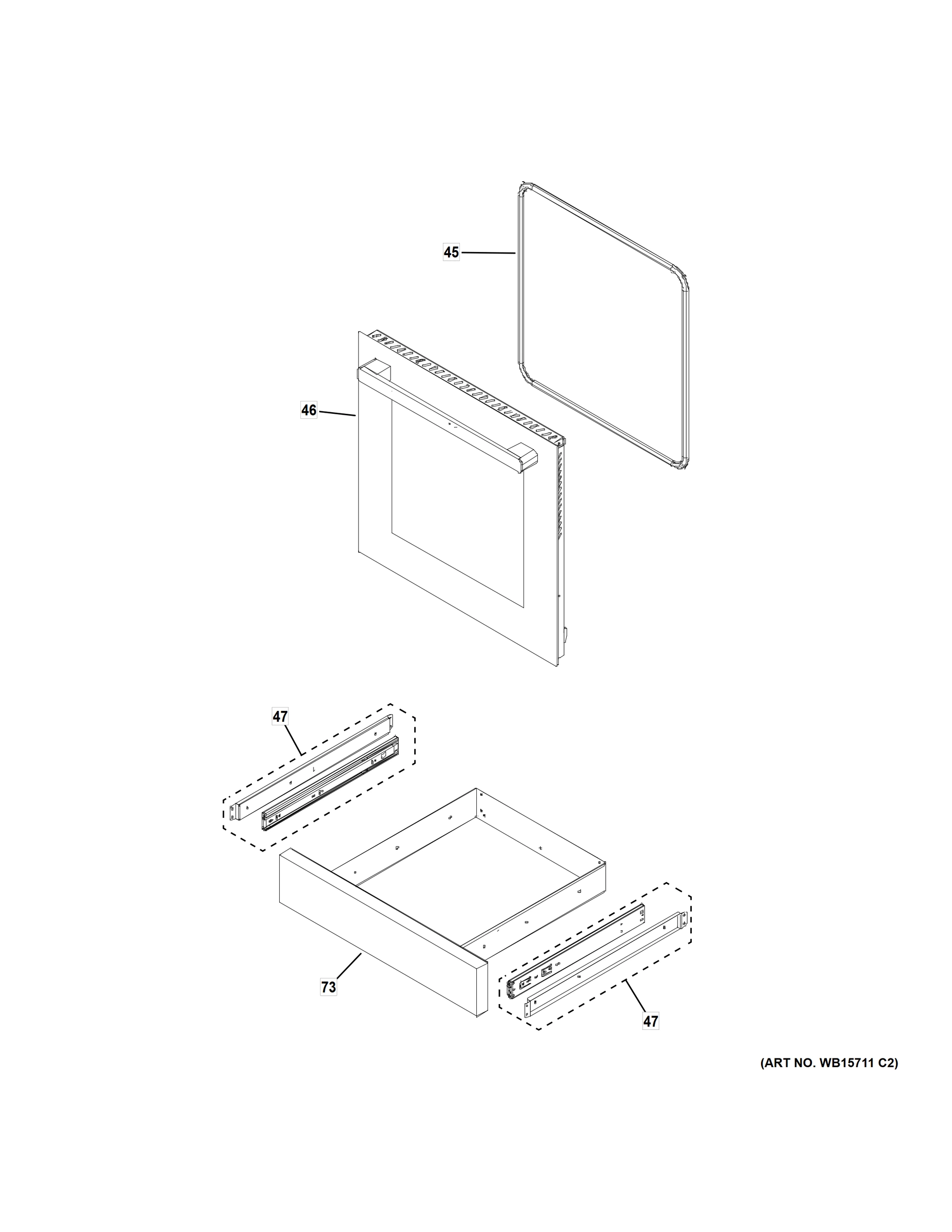 45

46

47

73

47

(ART NO. WB15711 C2)