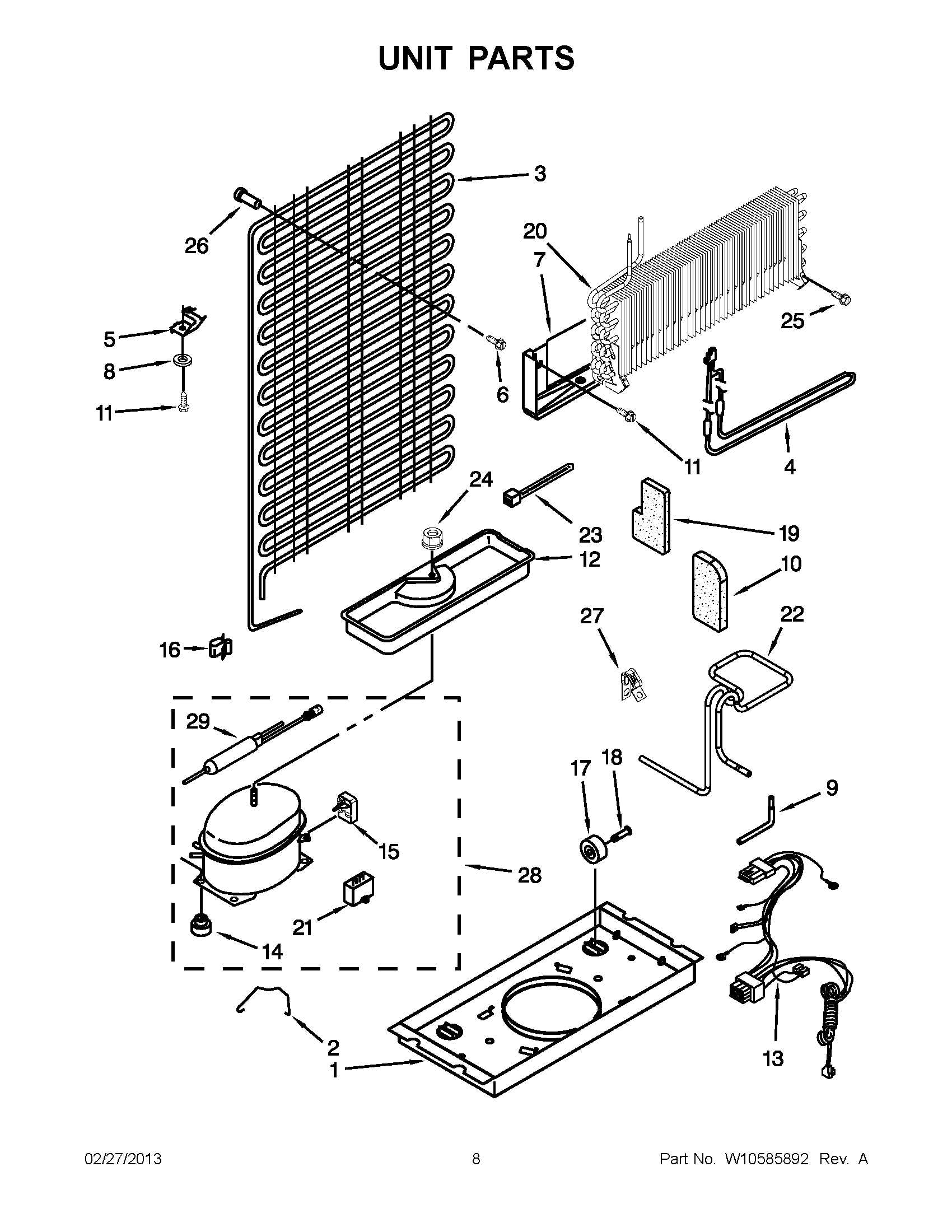 UNIT PARTS

3
26
20
7
25
5
8
6
11
11
4
24
23
19
12
10
27
22
16
29
17
18
9
15
28
21
14
2
1
13

02/27/2013
8
Part No. W10585892 Rev. A