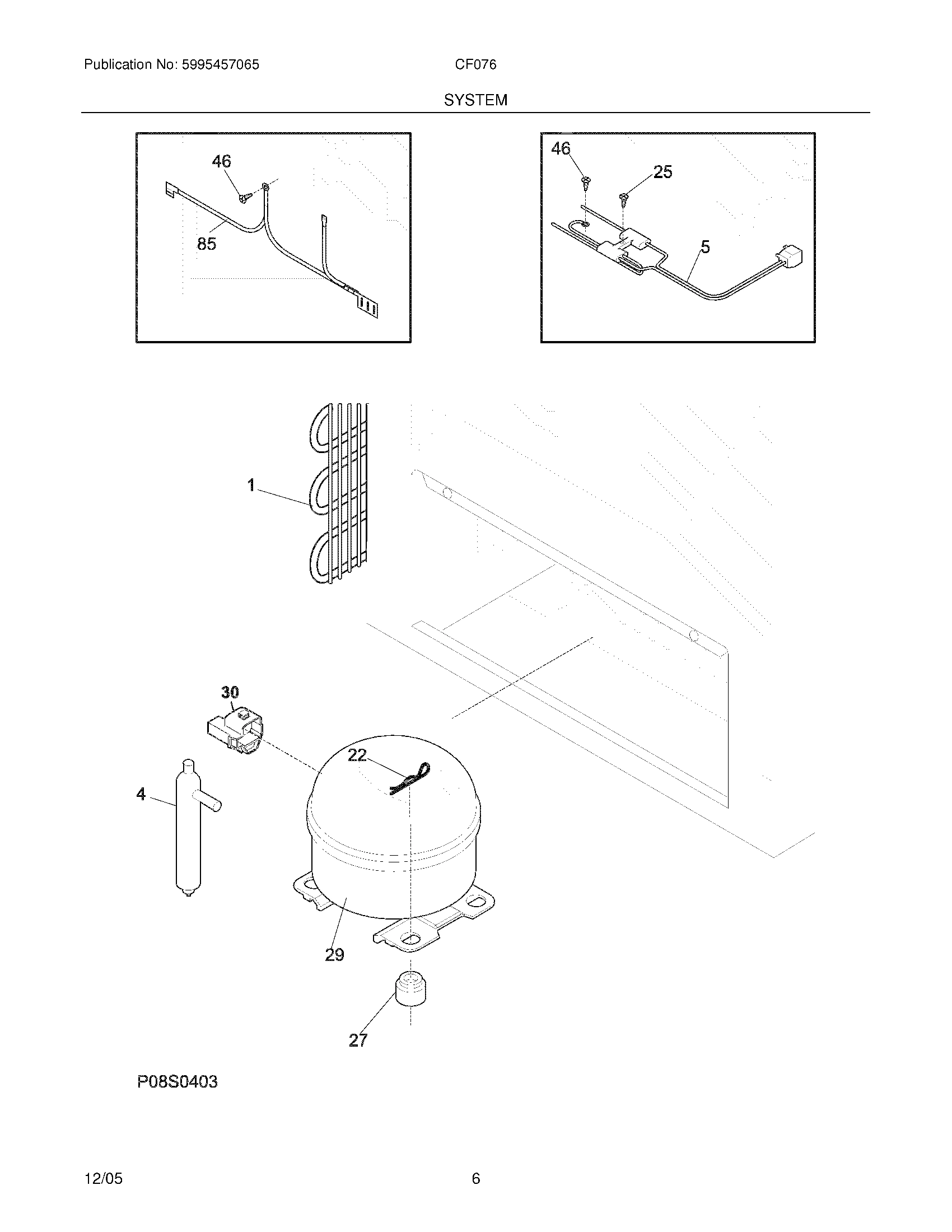 Publication No: 5995457065

CF076

SYSTEM

46

85

46

25

5

1

30

22

4

29

27

P08S0403

12/05

6