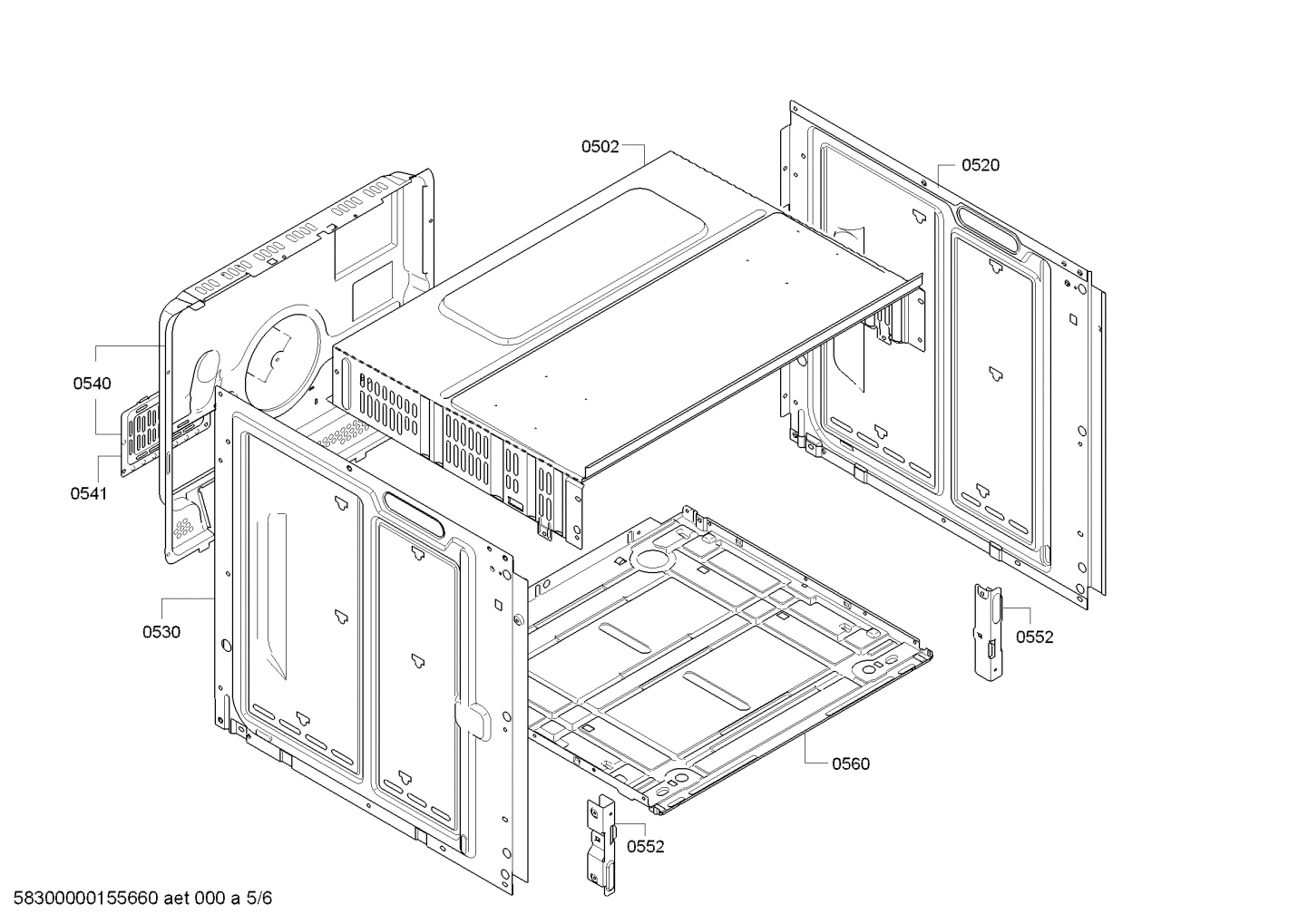 0502
0520
0540
0541
0530
0552
0560
0552
58300000155660 aet 000 a 5/6