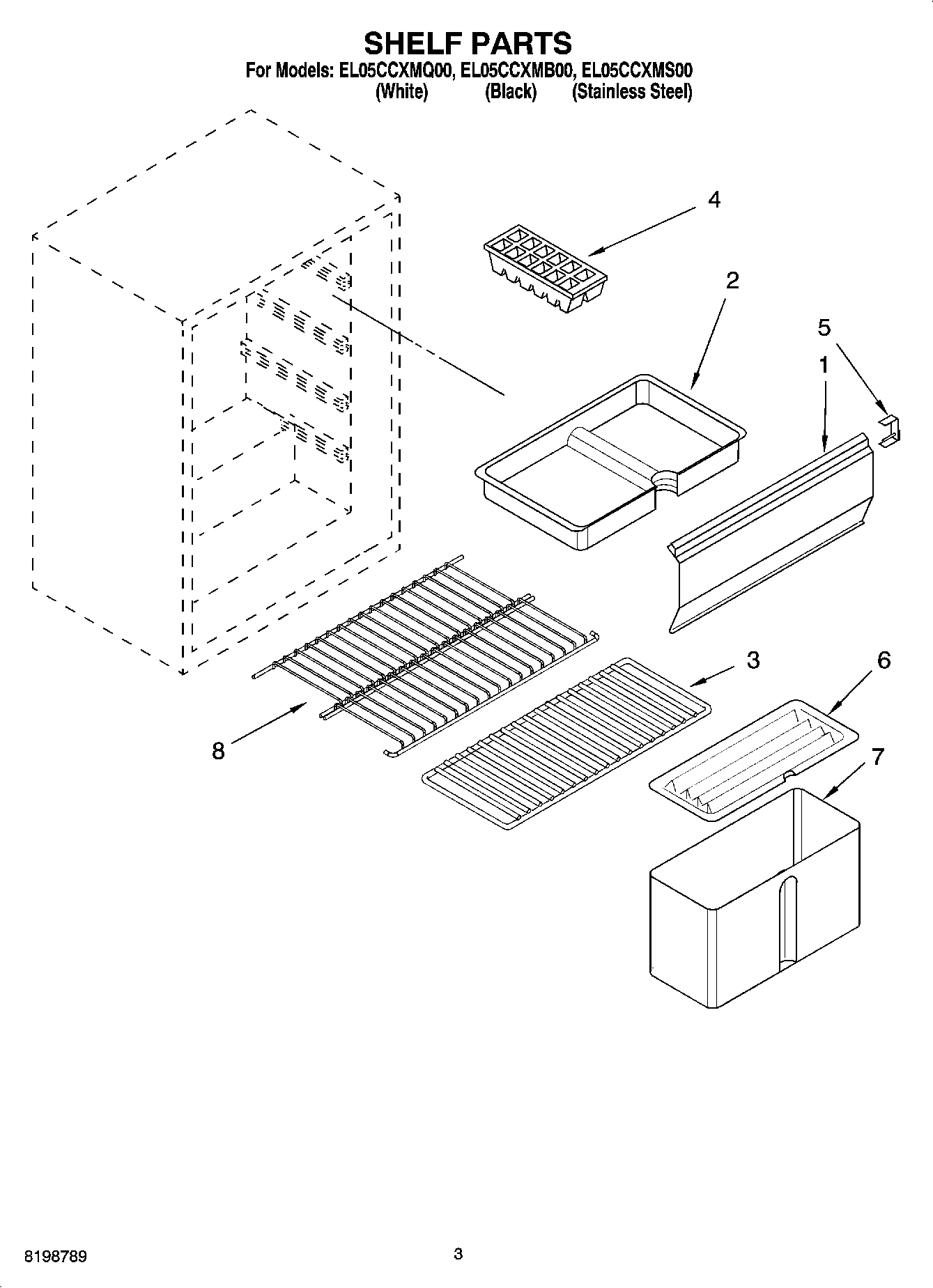 SHELF PARTS

For Models: EL05CCXMQ00, EL05CCXMB00, EL05CCXMS00
(White) (Black) (Stainless Steel)

4

2

5

1

3

6

8

7

8198789

3