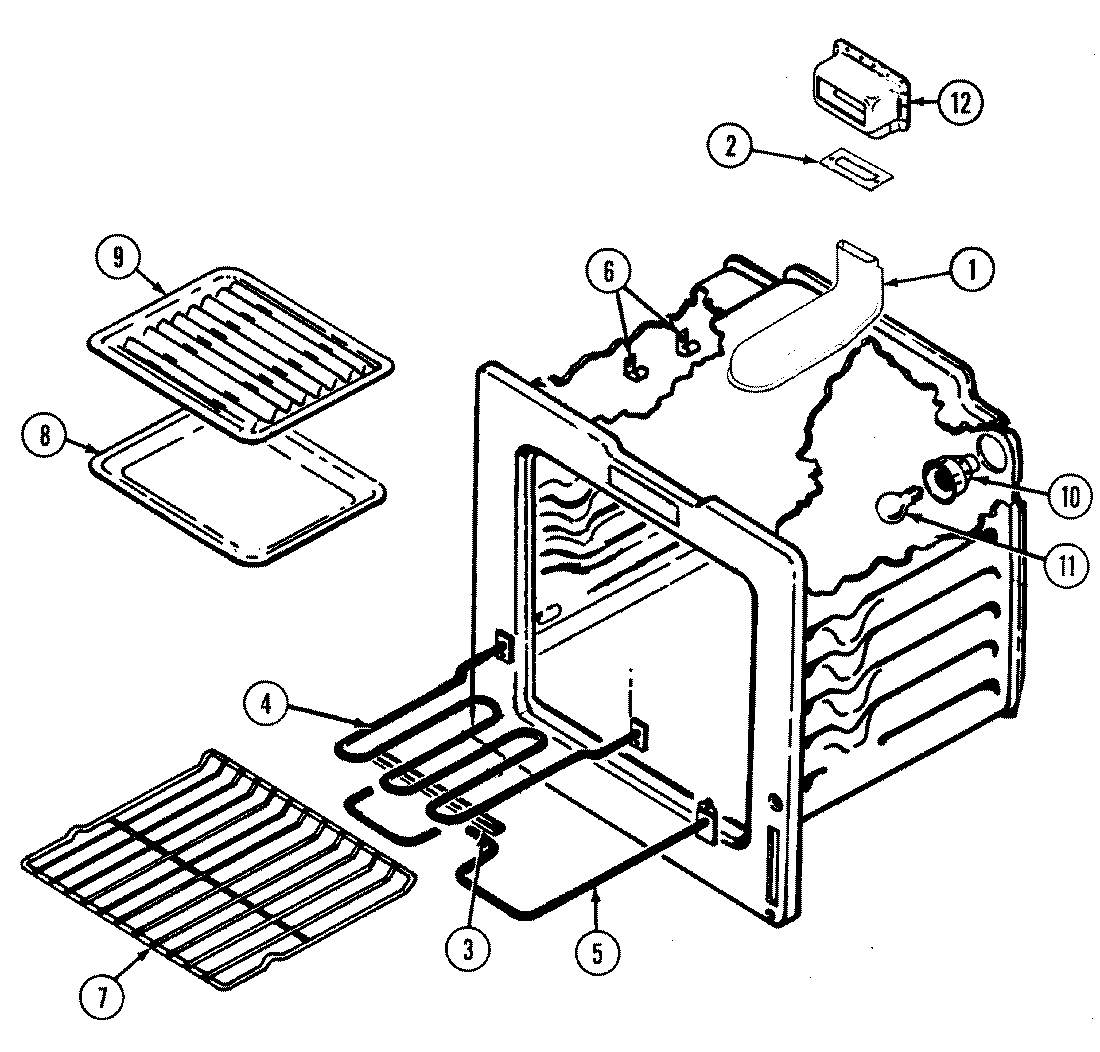 12
2
9
6
1
8
10
11
4
7
3
5