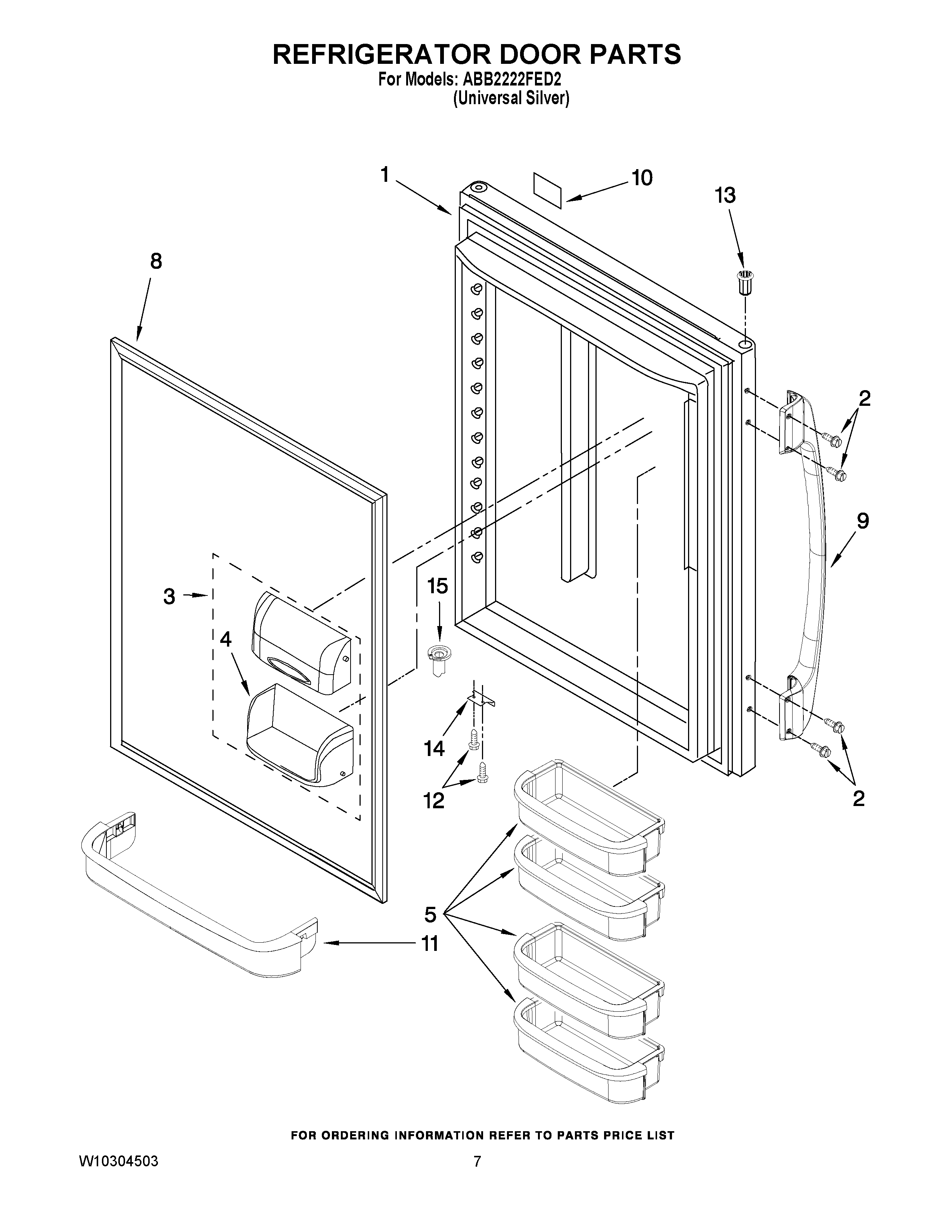 REFRIGERATOR DOOR PARTS
For Models: ABB2222FED2
(Universal Silver)

1
10
13
8
2
9
3
15
4
14
12
2
5
11

FOR ORDERING INFORMATION REFER TO PARTS PRICE LIST

W10304503
7