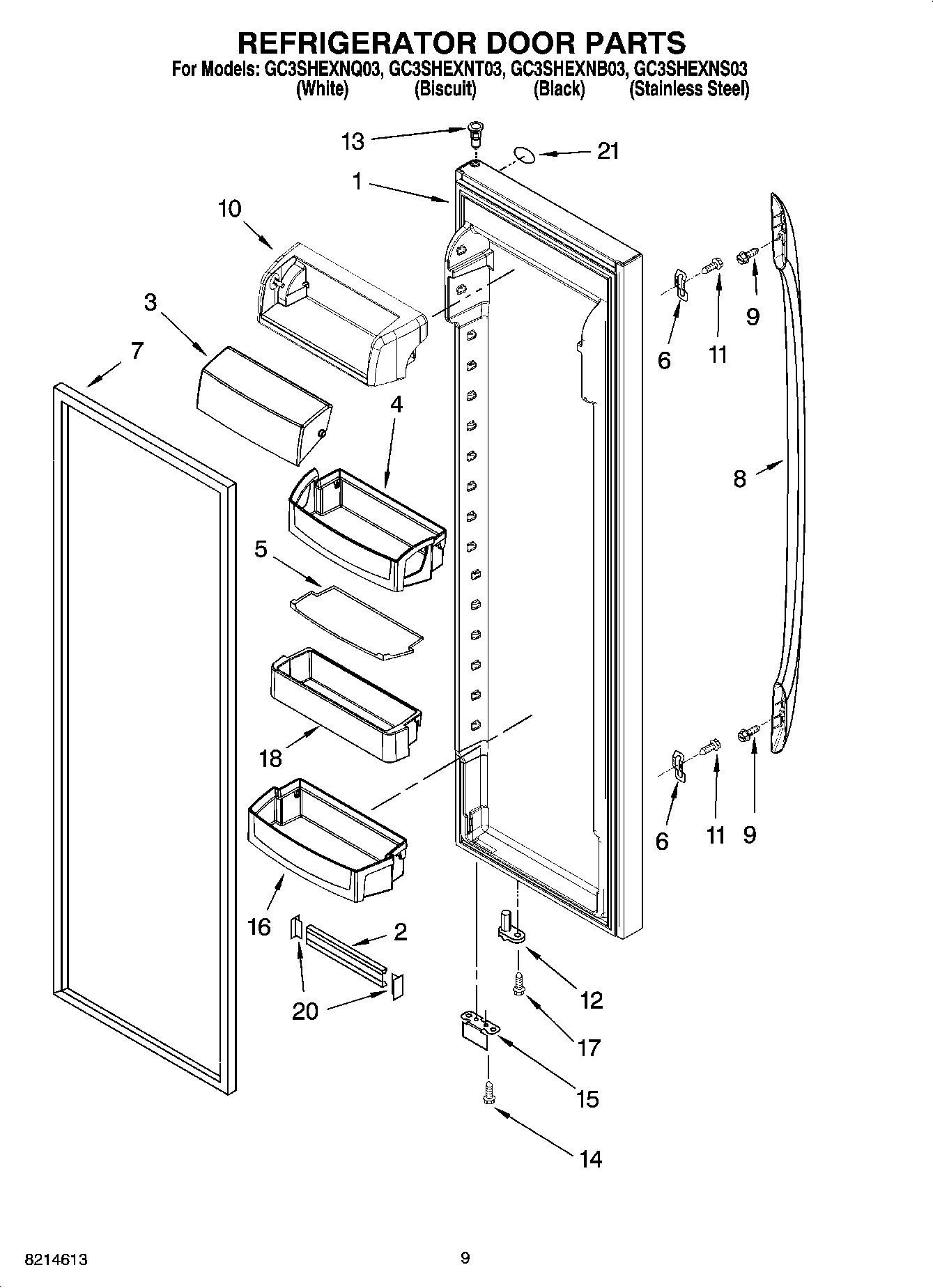 REFRIGERATOR DOOR PARTS
For Models: GC3SHEXNQ03, GC3SHEXNT03, GC3SHEXNB03, GC3SHEXNS03
(White) (Biscuit) (Black) (Stainless Steel)

13
21
1
10
3
7
4
5
18
16
2
20
6
11
9
8
6
11
9
12
17
15
14

8214613
9