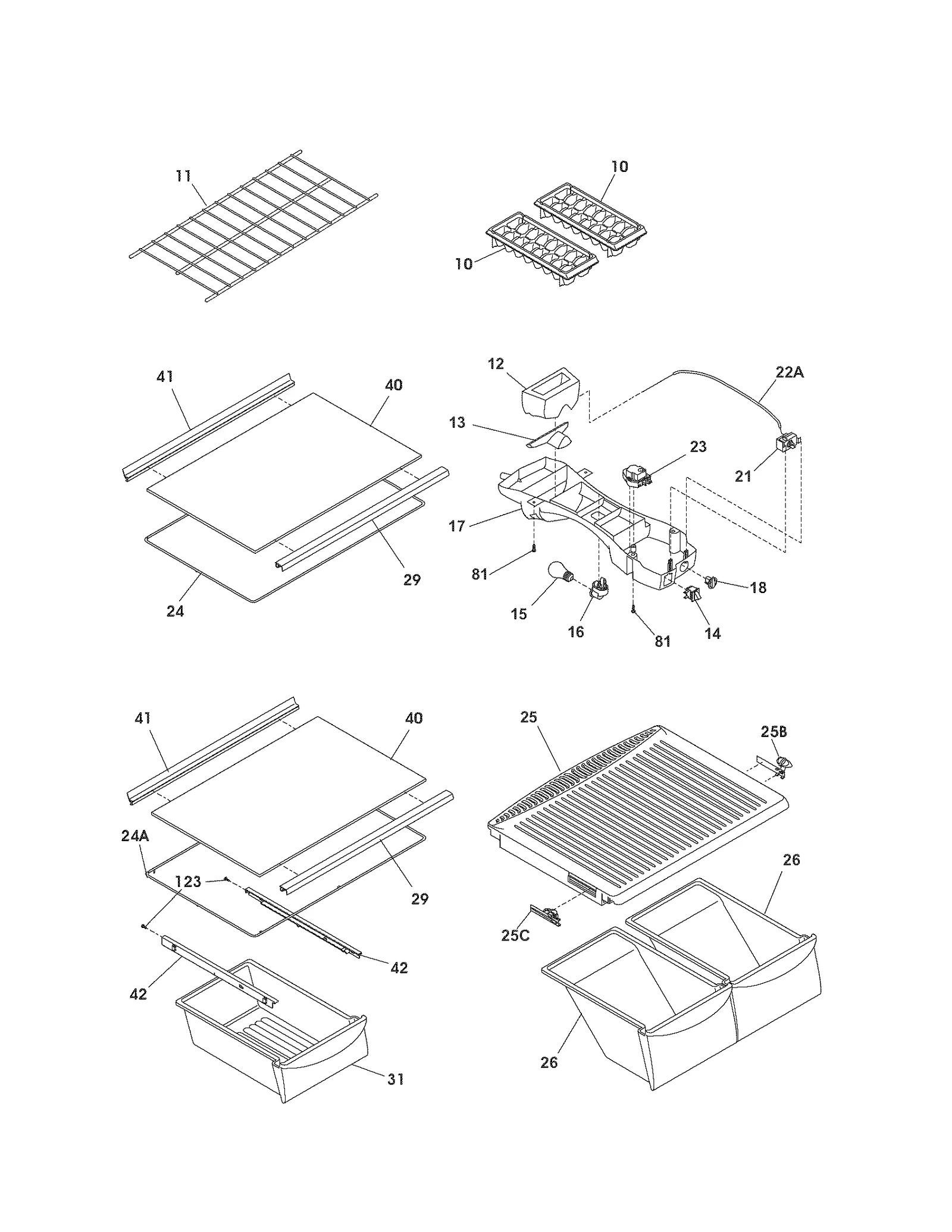 11

10

10

41

40

29

24

12

22A

13

23

21

17

81

15

16

81

14

18

41

40

24A

123

29

42

42

31

25

25B

26

25C

26