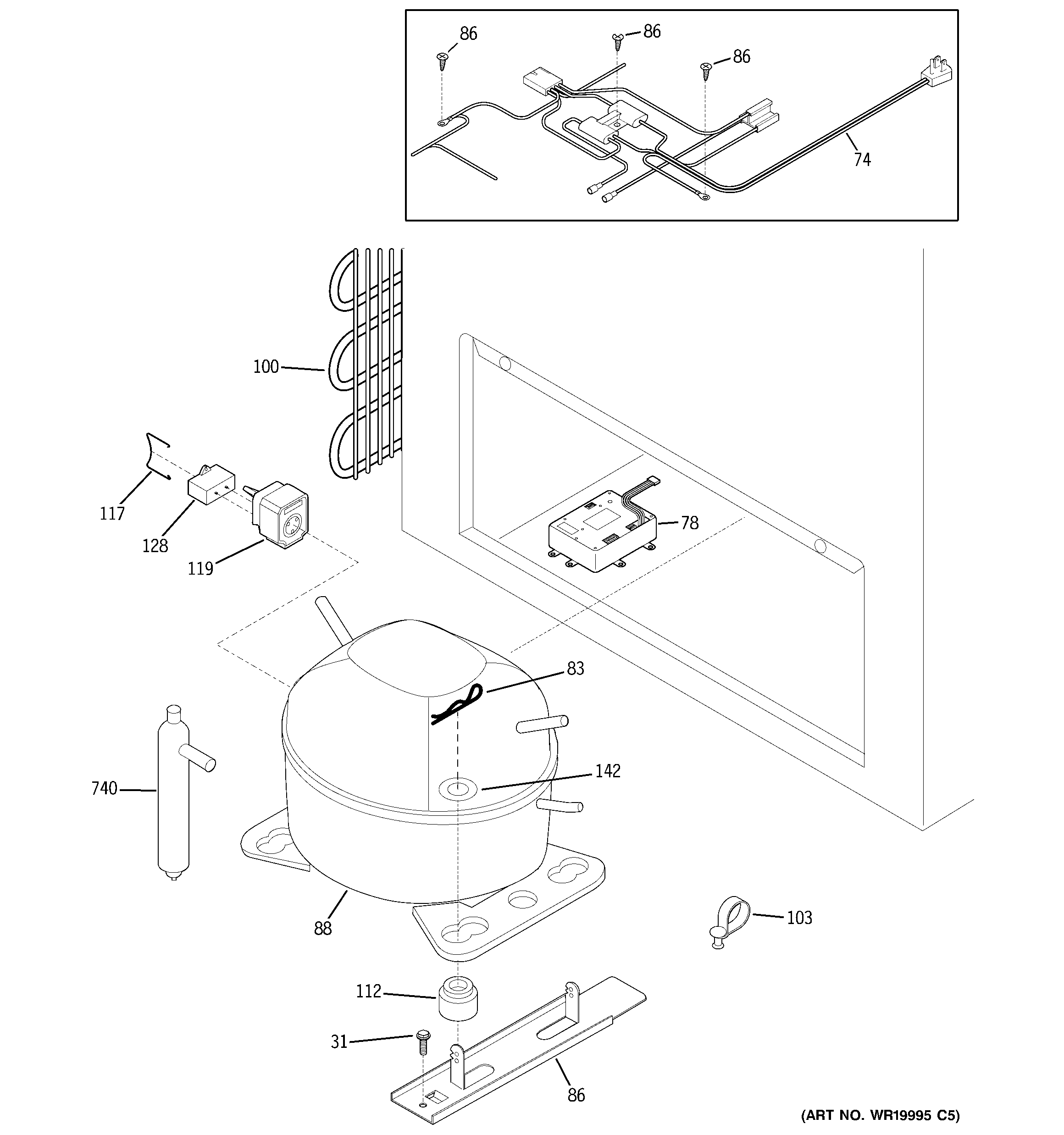 86
86
86
74
100
117
128
119
78
83
142
740
88
103
112
31
86
(ART NO. WR19995 C5)