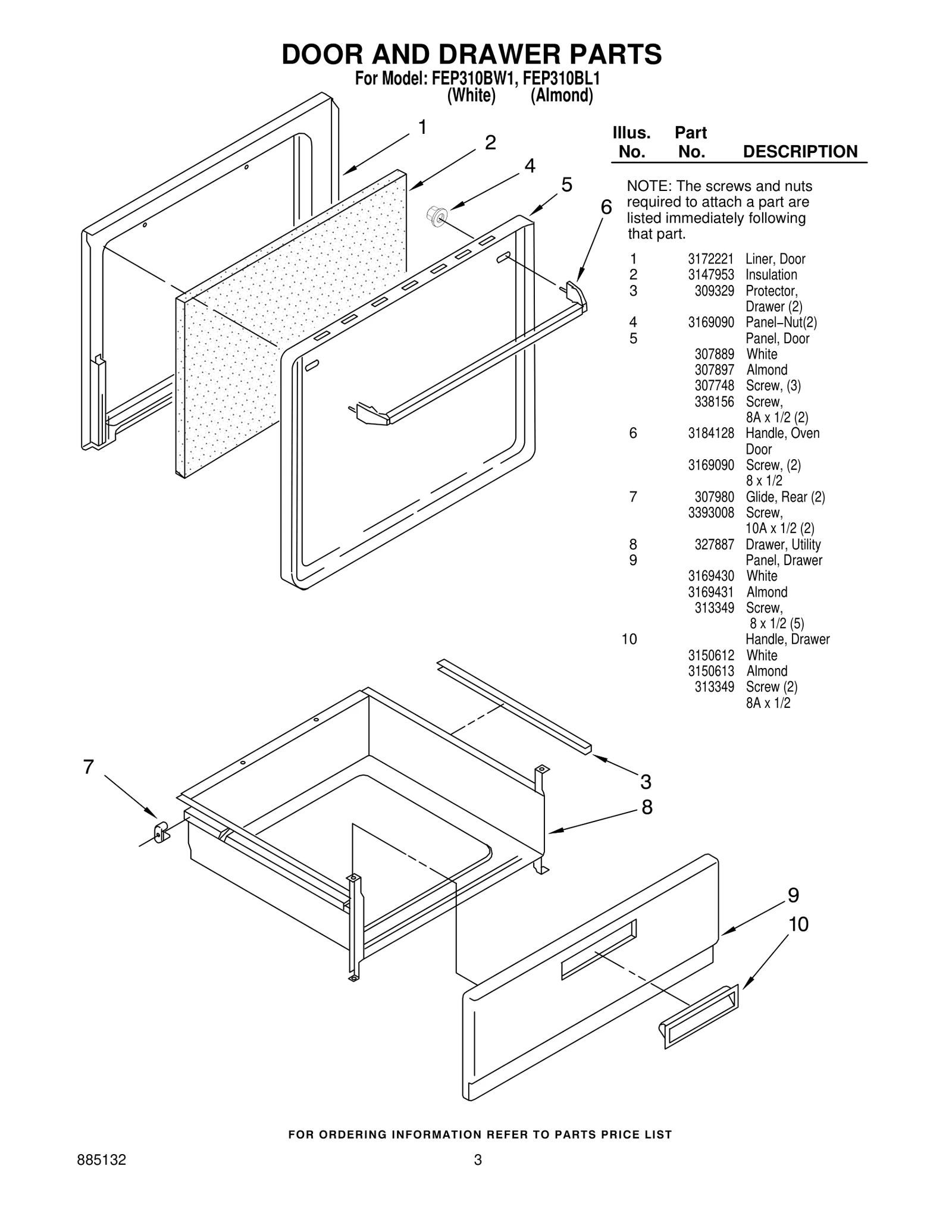 DOOR AND DRAWER PARTS
For Model: FEP310BW1, FEP310BL1
(White) (Almond)

1
2
4
5
6
7
3
8
9
10

| Illus. No. | Part No. | DESCRIPTION |
|---|---|---|
| | | NOTE: The screws and nuts required to attach a part are listed immediately following that part. |
| 1 | 3172221 | Liner, Door |
| 2 | 3147953 | Insulation |
| 3 | 309329 | Protector, Drawer (2) |
| 4 | 3169090 | Panel–Nut(2) |
| 5 | | Panel, Door |
| | 307889 | White |
| | 307897 | Almond |
| | 307748 | Screw, (3) |
| | 338156 | Screw, 8A x 1/2 (2) |
| 6 | 3184128 | Handle, Oven Door |
| | 3169090 | Screw, (2) 8 x 1/2 |
| 7 | 307980 | Glide, Rear (2) |
| | 3393008 | Screw, 10A x 1/2 (2) |
| 8 | 327887 | Drawer, Utility |
| 9 | | Panel, Drawer |
| | 3169430 | White |
| | 3169431 | Almond |
| | 313349 | Screw, 8 x 1/2 (5) |
| 10 | | Handle, Drawer |
| | 3150612 | White |
| | 3150613 | Almond |
| | 313349 | Screw (2) 8A x 1/2 |

FOR ORDERING INFORMATION REFER TO PARTS PRICE LIST

885132 3