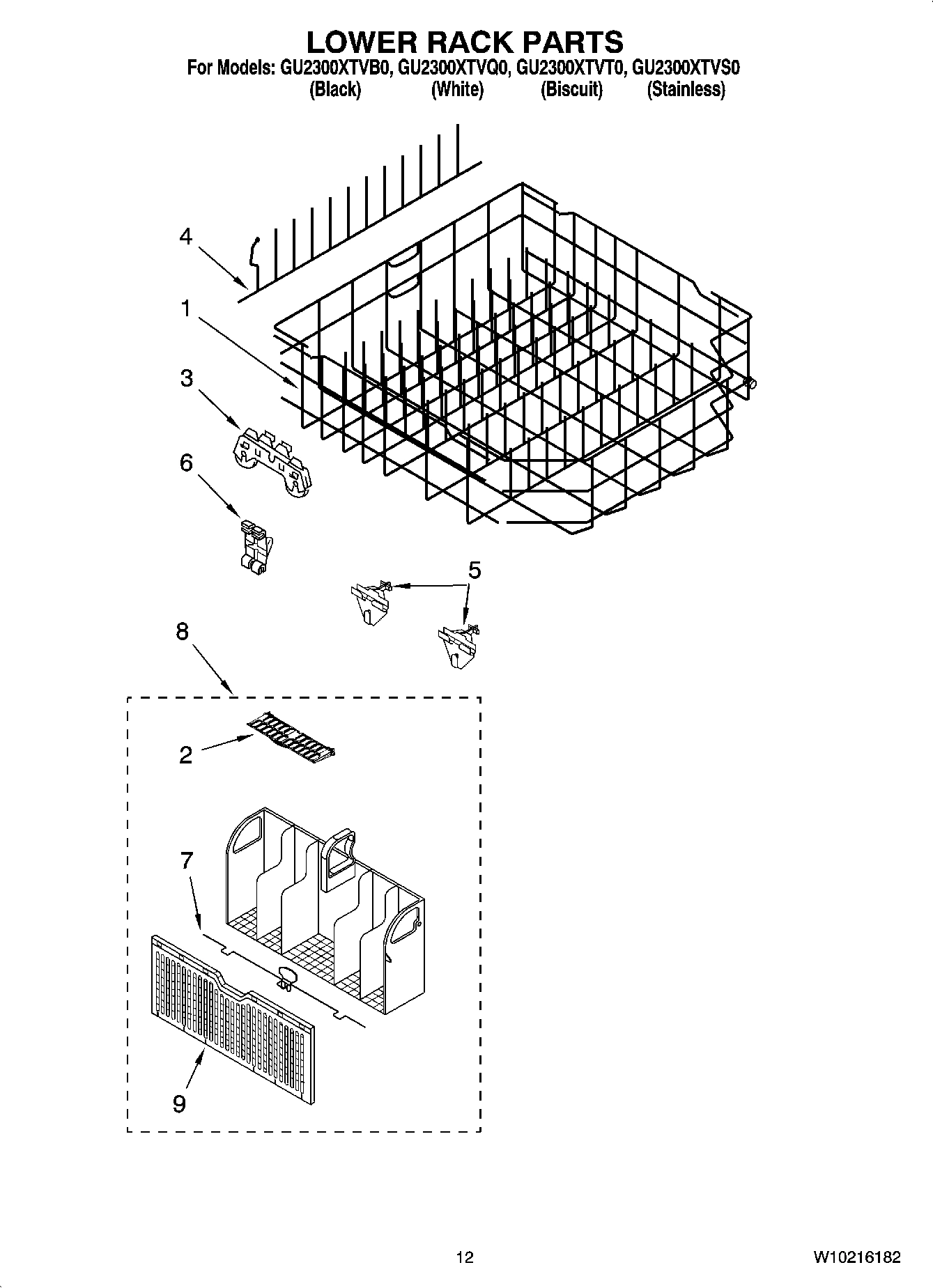 LOWER RACK PARTS

For Models: GU2300XTVB0, GU2300XTVQ0, GU2300XTVT0, GU2300XTVS0
(Black) (White) (Biscuit) (Stainless)

4

1

3

6

5

8

2

7

9

12

W10216182