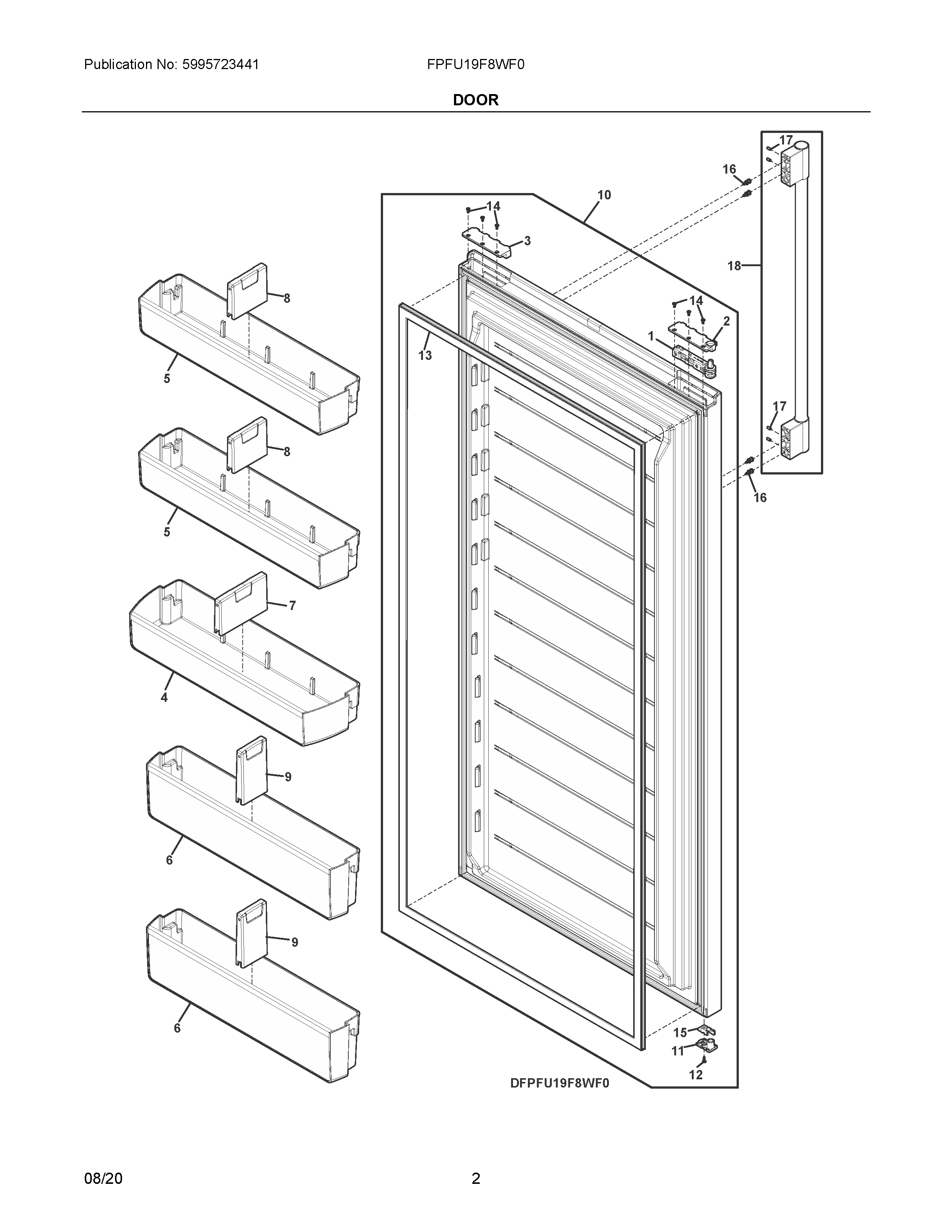 Publication No: 5995723441

FPFU19F8WF0

DOOR

17
16
10
14
3
18
8
14
2
1
13
5
17
8
16
5
7
4
9
6
9
6
15
11
12
DFPFU19F8WF0

08/20

2